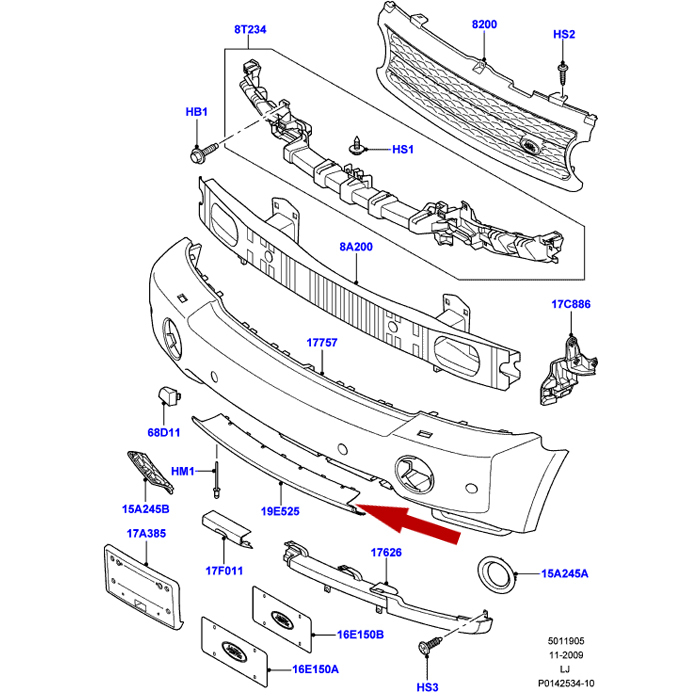 8T234
8200
HS2
HB1
HS1
8A200
17C886
17757
68D11
HM1
15A245B
19E525
17A385
17F011
17626
15A245A
16E150B
16E150A
HS3
5011905
11-2009
LJ
P0142534-10