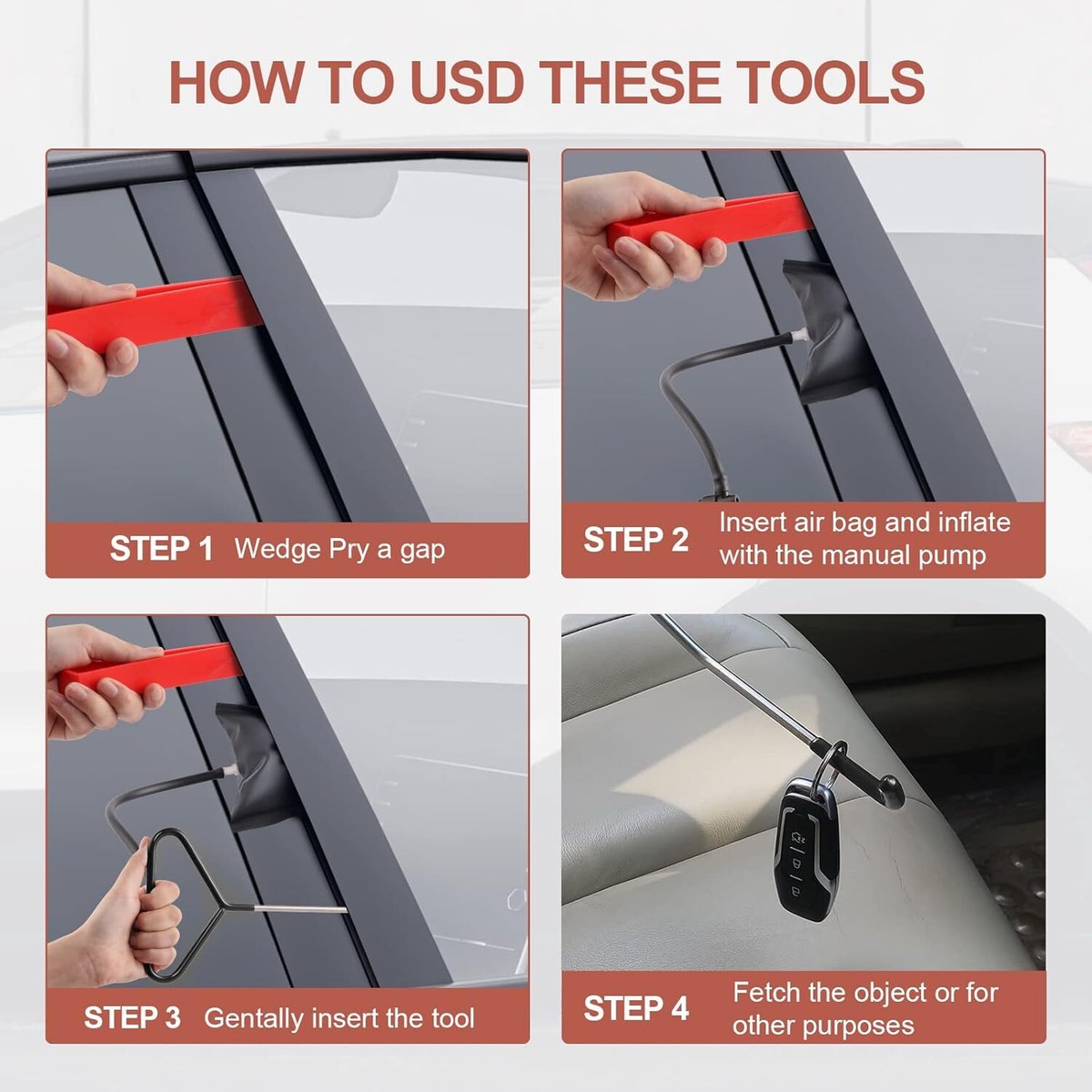 HOW TO USD THESE TOOLS

STEP 1 Wedge Pry a gap

STEP 2 Insert air bag and inflate with the manual pump

STEP 3 Gentally insert the tool

STEP 4 Fetch the object or for other purposes