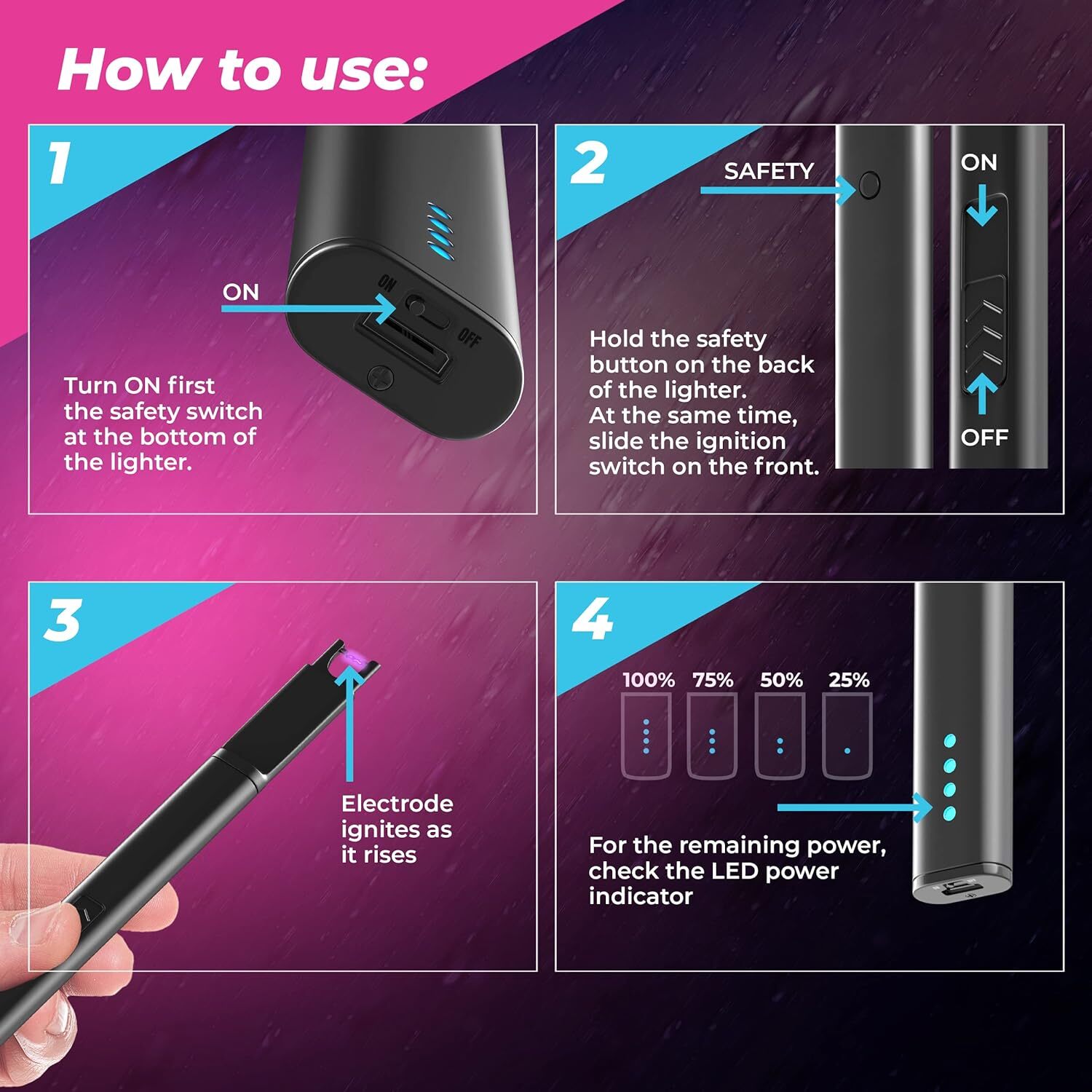 How to use:

1

ON

ON

OFF

Turn ON first the safety switch at the bottom of the lighter.

2

SAFETY

ON

OFF

Hold the safety button on the back of the lighter. At the same time, slide the ignition switch on the front.

3

Electrode ignites as it rises

4

100% 75% 50% 25%

For the remaining power, check the LED power indicator