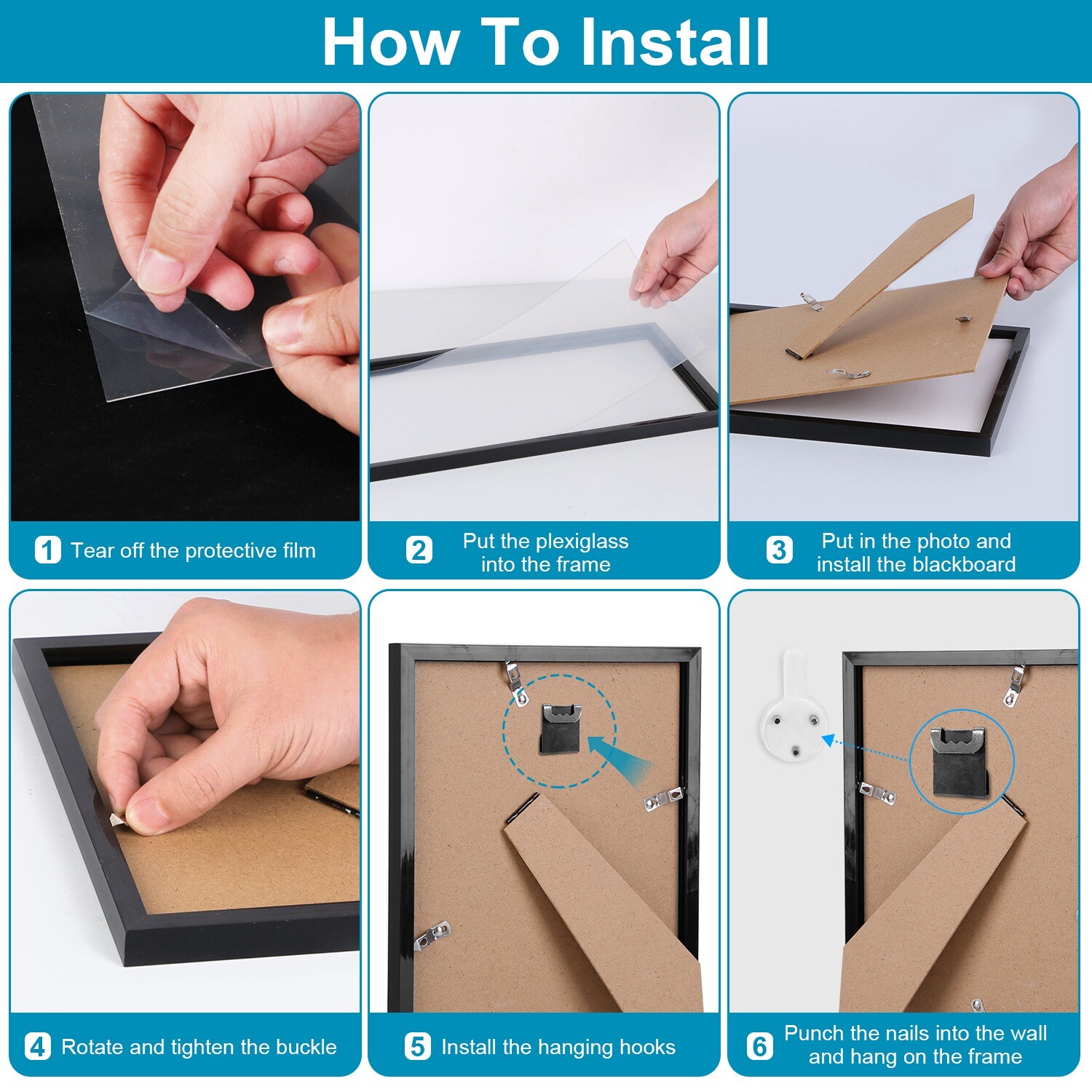 How To Install

1 Tear off the protective film

2 Put the plexiglass into the frame

3 Put in the photo and install the blackboard

4 Rotate and tighten the buckle

5 Install the hanging hooks

6 Punch the nails into the wall and hang on the frame