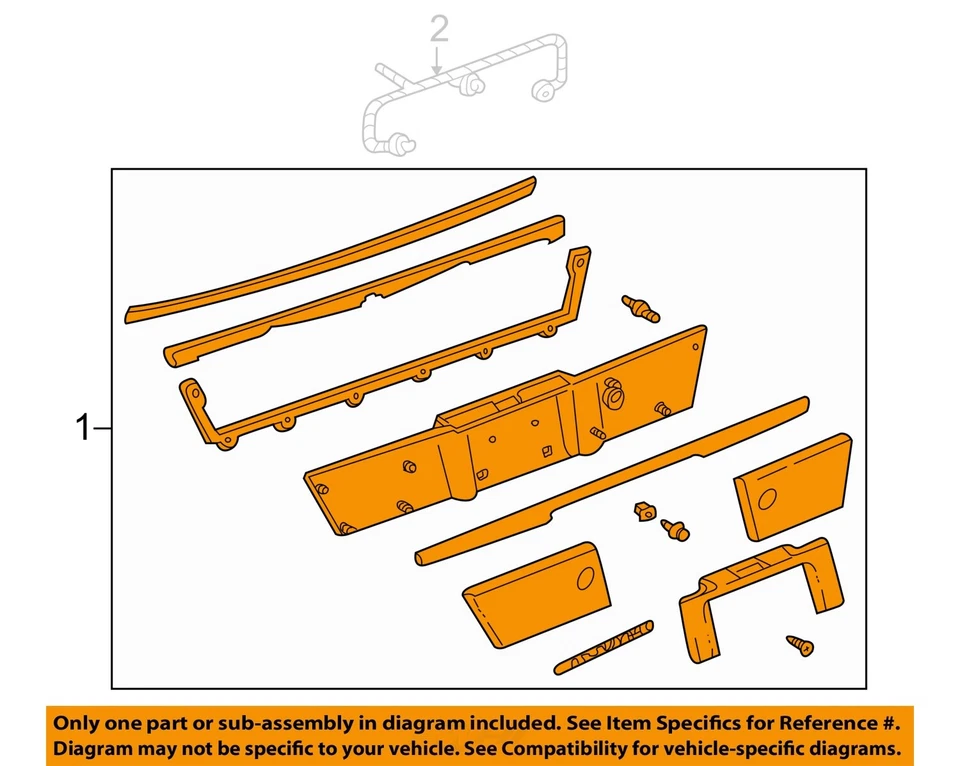 2

1

Only one part or sub-assembly in diagram included. See Item Specifics for Reference #.
Diagram may not be specific to your vehicle. See Compatibility for vehicle-specific diagrams.