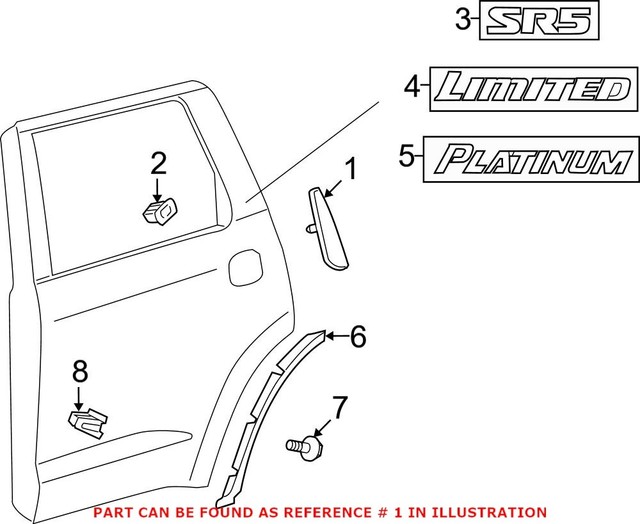 3 SR5

4 LIMITED

5 PLATINUM

2

1

6

8

7

PART CAN BE FOUND AS REFERENCE # 1 IN ILLUSTRATION