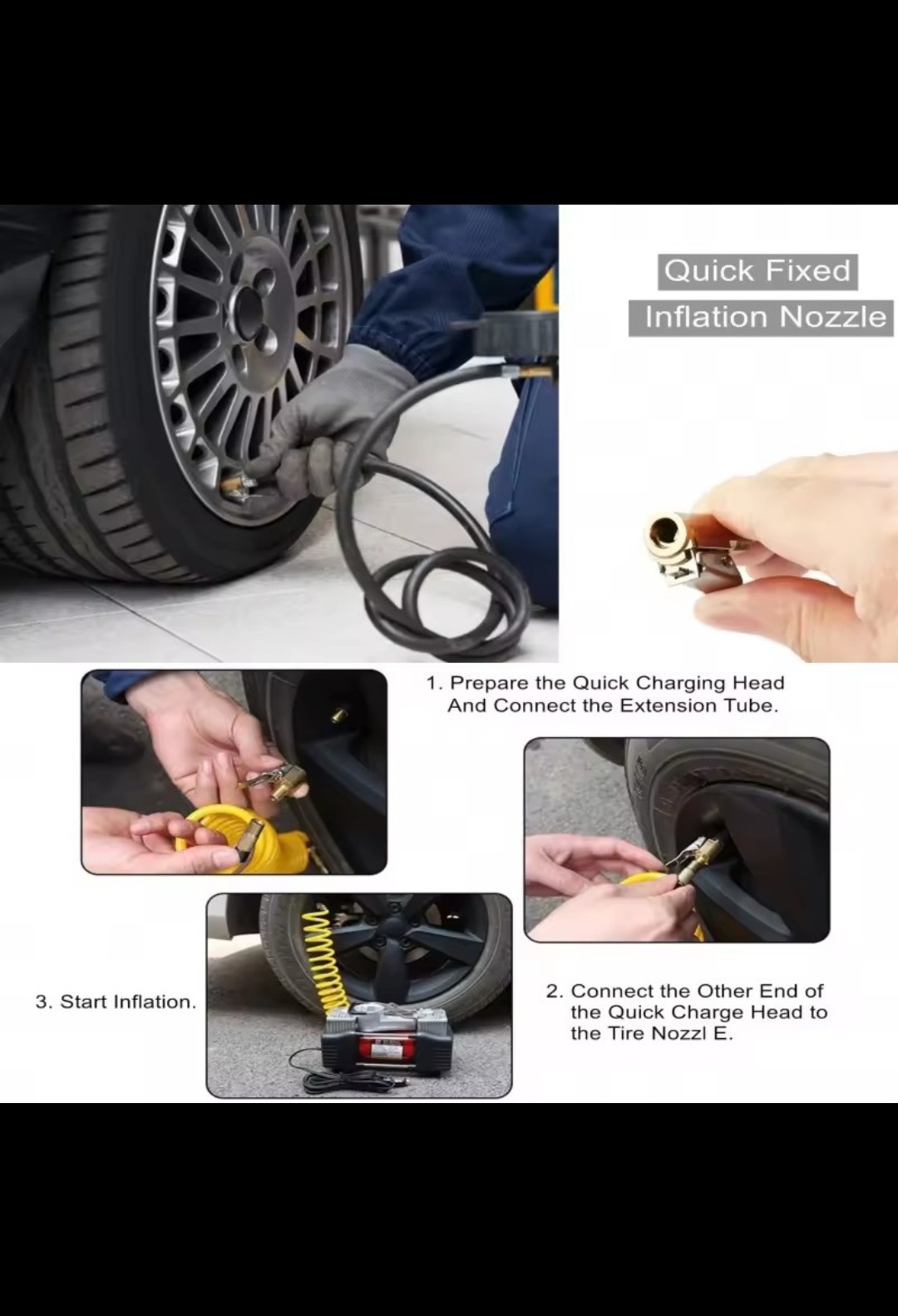 Quick Fixed
Inflation Nozzle

1. Prepare the Quick Charging Head And Connect the Extension Tube.

3. Start Inflation.

2. Connect the Other End of the Quick Charge Head to the Tire Nozzl E.