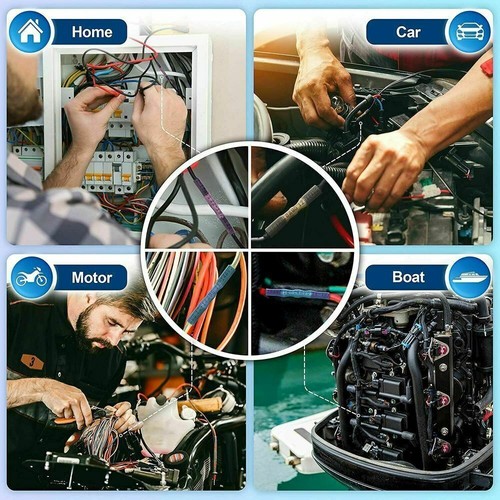 Home

Car

Motor

Boat

3