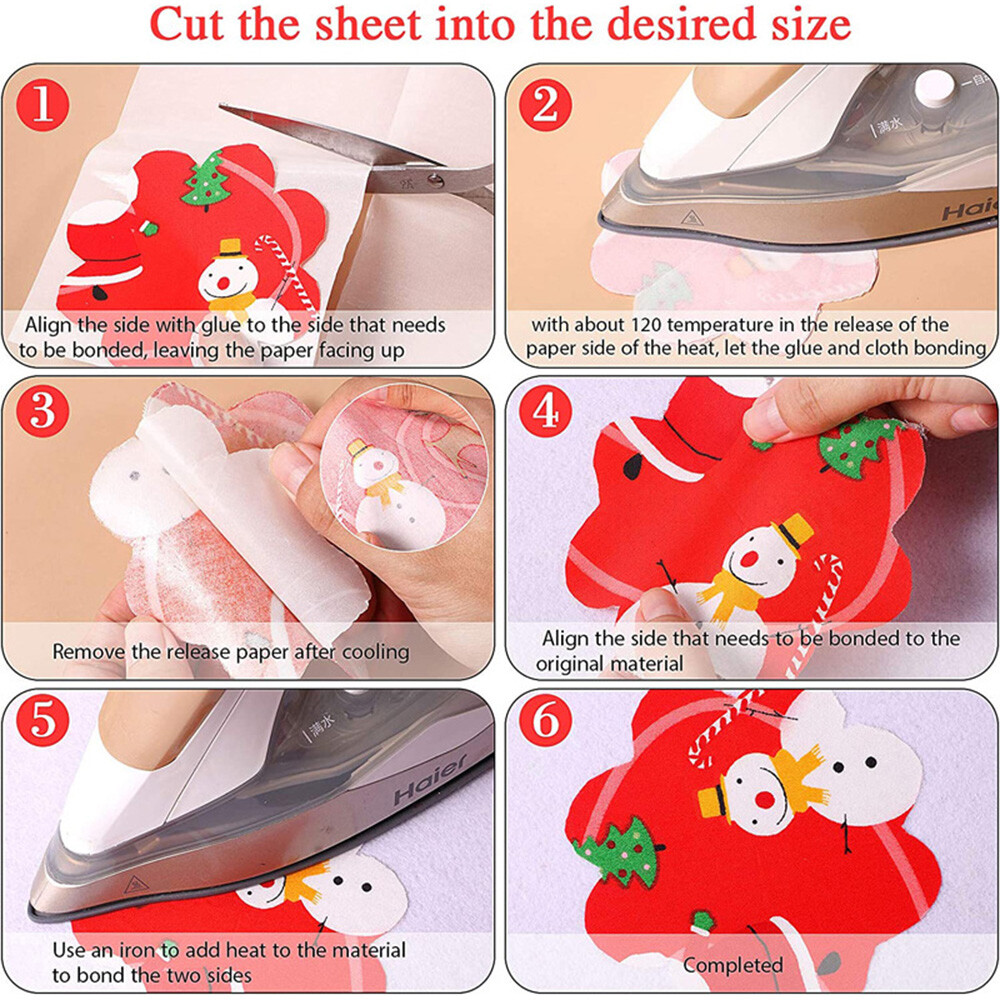 Cut the sheet into the desired size

1

Align the side with glue to the side that needs to be bonded, leaving the paper facing up

2

满水

Haier

with about 120 temperature in the release of the paper side of the heat, let the glue and cloth bonding

3

Remove the release paper after cooling

4

Align the side that needs to be bonded to the original material

5

满水

Haier

Use an iron to add heat to the material to bond the two sides

6

Completed