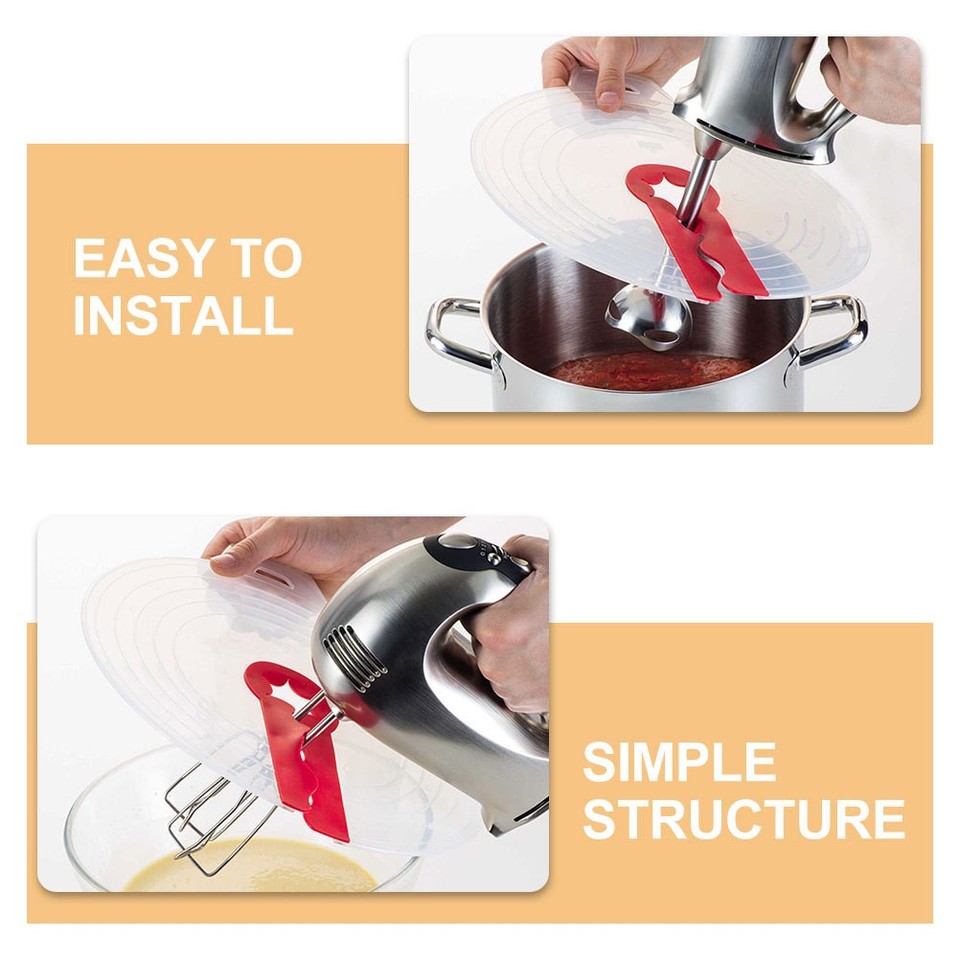 EASY TO INSTALL

SIMPLE STRUCTURE