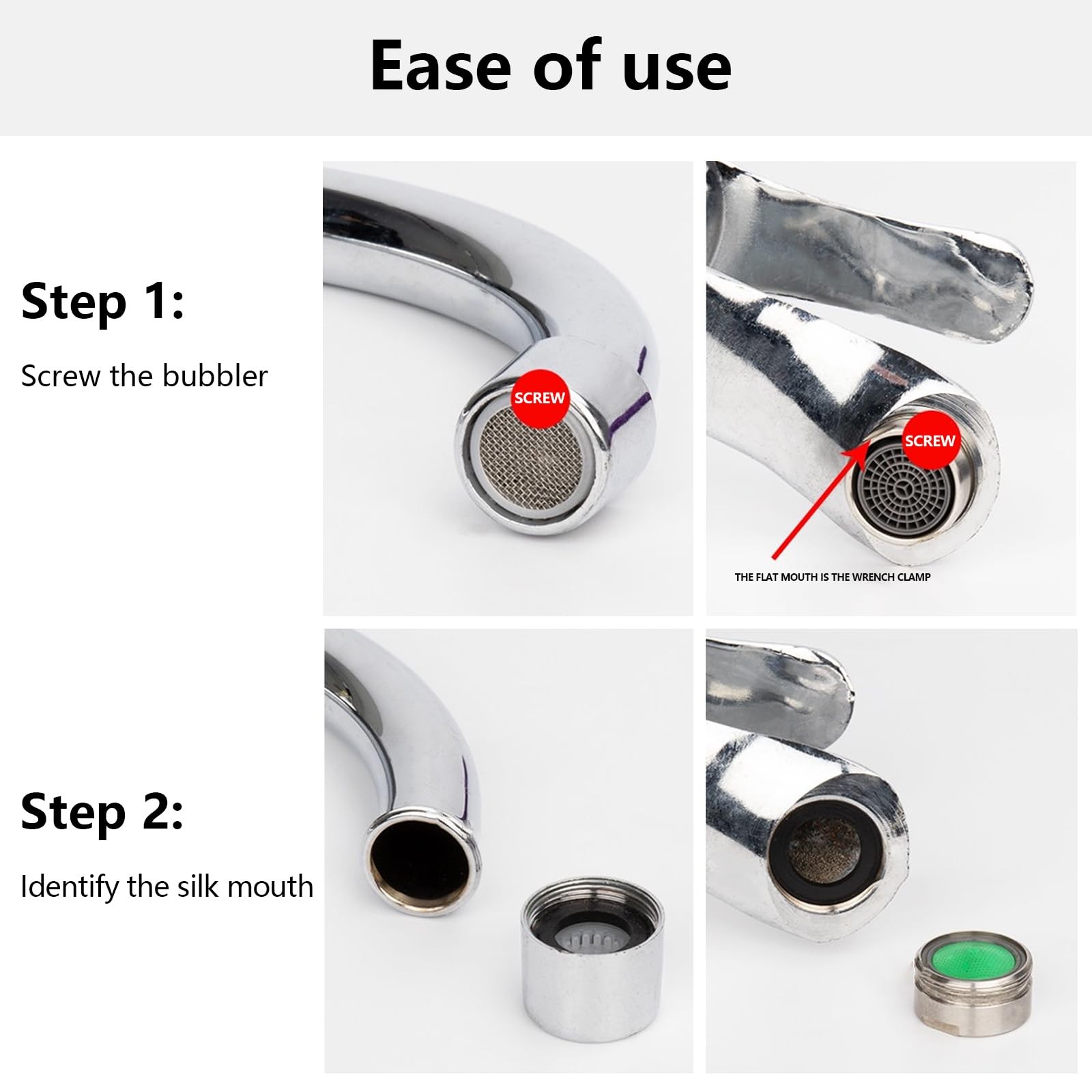 Ease of use

Step 1:

Screw the bubbler

SCREW

SCREW

THE FLAT MOUTH IS THE WRENCH CLAMP

Step 2:

Identify the silk mouth