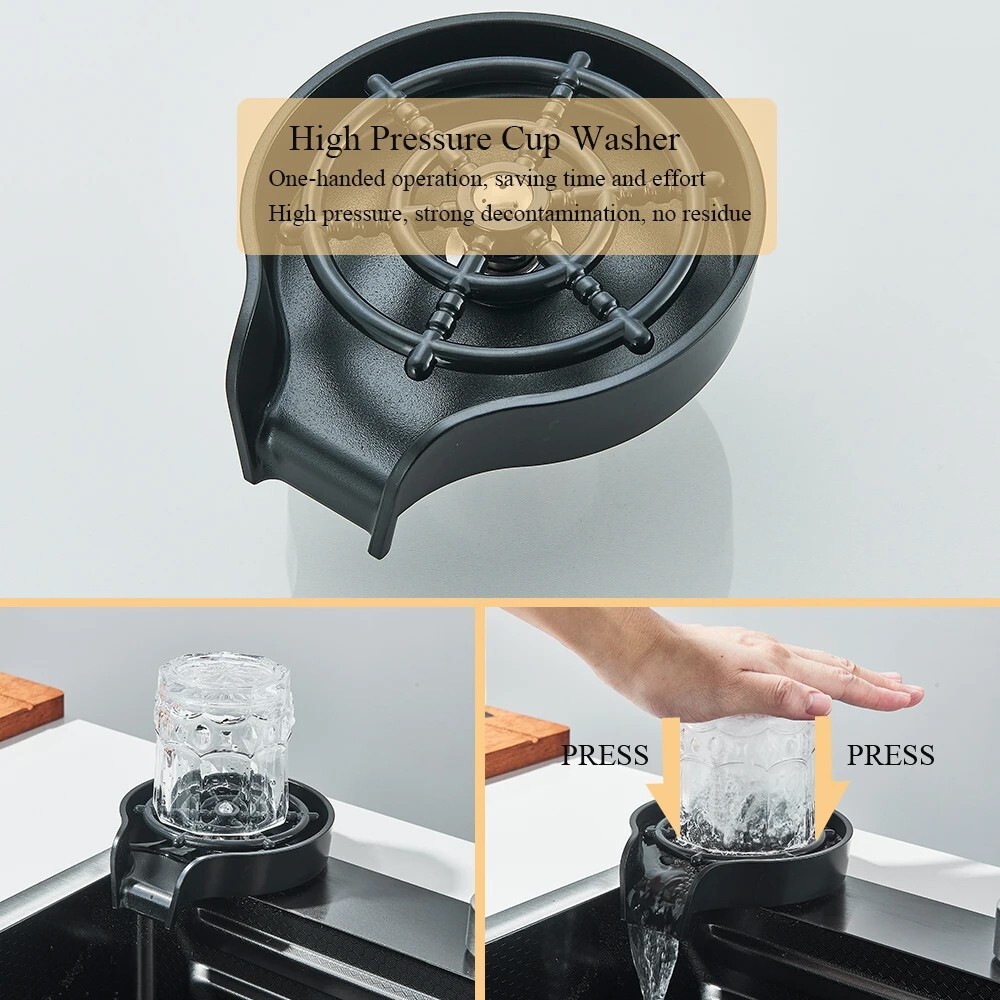 High Pressure Cup Washer
One-handed operation, saving time and effort
High pressure, strong decontamination, no residue

PRESS

PRESS