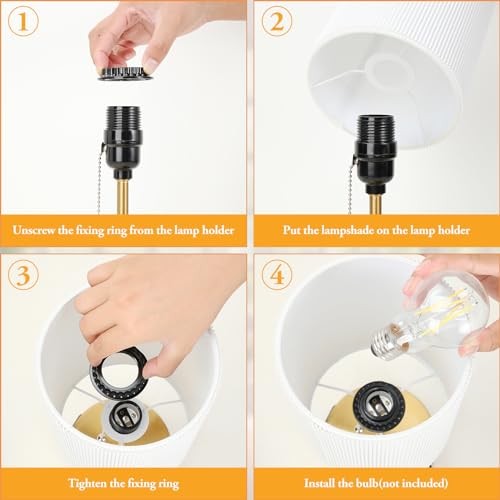 1
Unscrew the fixing ring from the lamp holder

2
Put the lampshade on the lamp holder

3
Tighten the fixing ring

4
Install the bulb(not included)