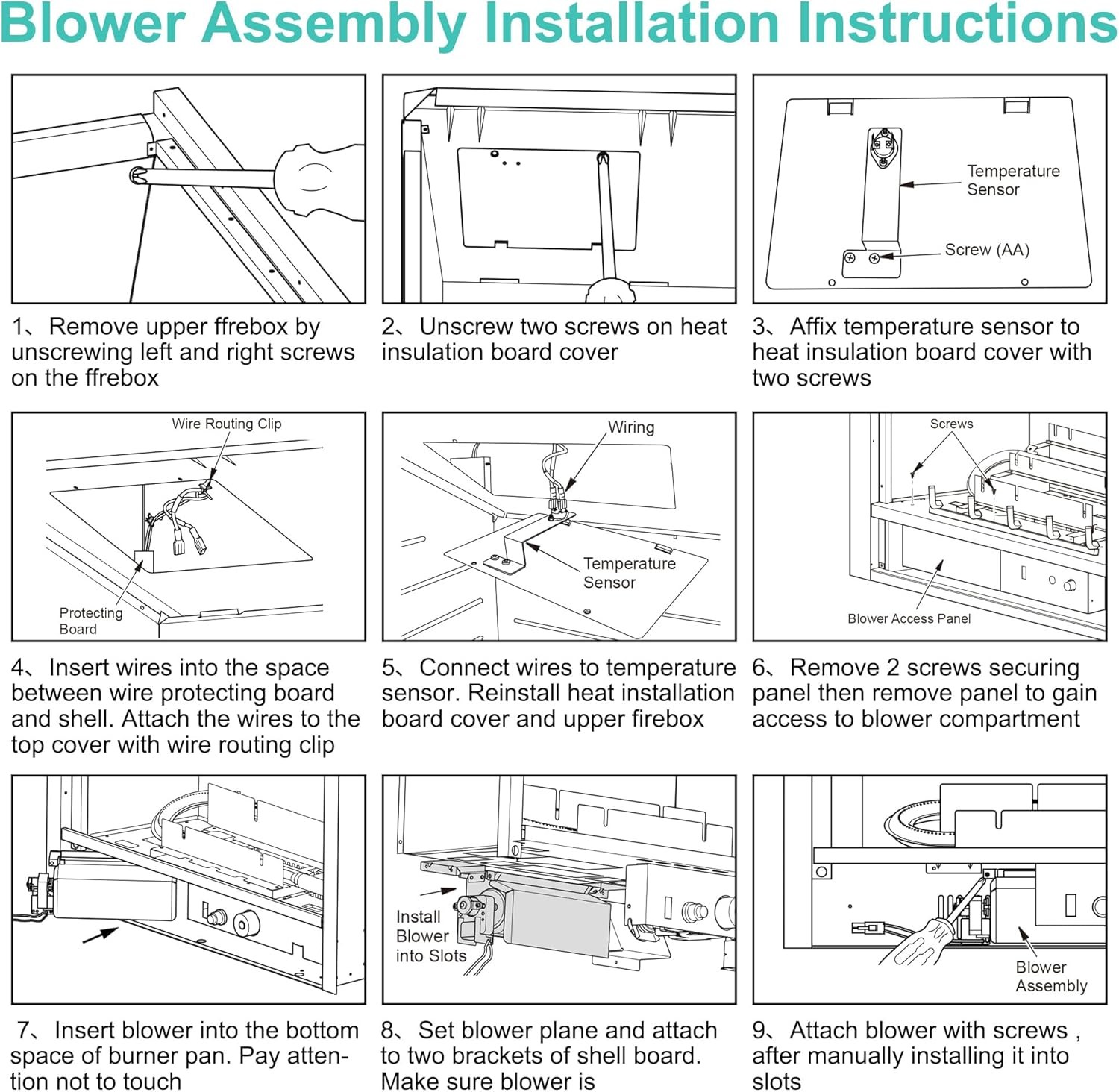 Blower Assembly Installation Instructions

1、Remove upper ffrebox by unscrewing left and right screws on the ffrebox

2、Unscrew two screws on heat insulation board cover

Temperature Sensor

Screw (AA)

3、Affix temperature sensor to heat insulation board cover with two screws

Wire Routing Clip

Protecting Board

4、Insert wires into the space between wire protecting board and shell. Attach the wires to the top cover with wire routing clip

Wiring

Temperature Sensor

5、Connect wires to temperature sensor. Reinstall heat installation board cover and upper firebox

Screws

Blower Access Panel

6、Remove 2 screws securing panel then remove panel to gain access to blower compartment

7、Insert blower into the bottom space of burner pan. Pay attention not to touch

Install Blower into Slots

8、Set blower plane and attach to two brackets of shell board. Make sure blower is

Blower Assembly

9、Attach blower with screws , after manually installing it into slots