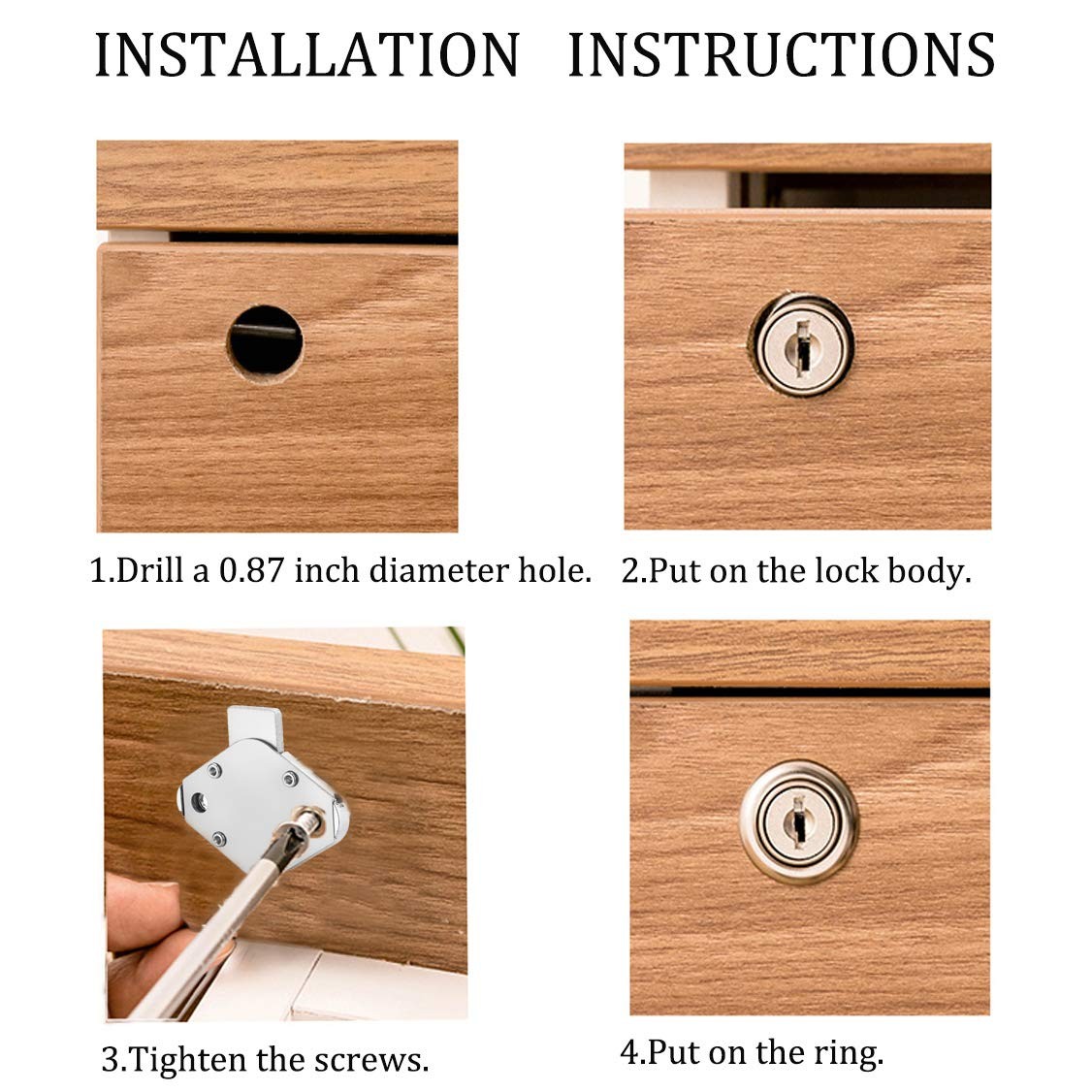 INSTALLATION INSTRUCTIONS

1.Drill a 0.87 inch diameter hole.

2.Put on the lock body.

3.Tighten the screws.

4.Put on the ring.