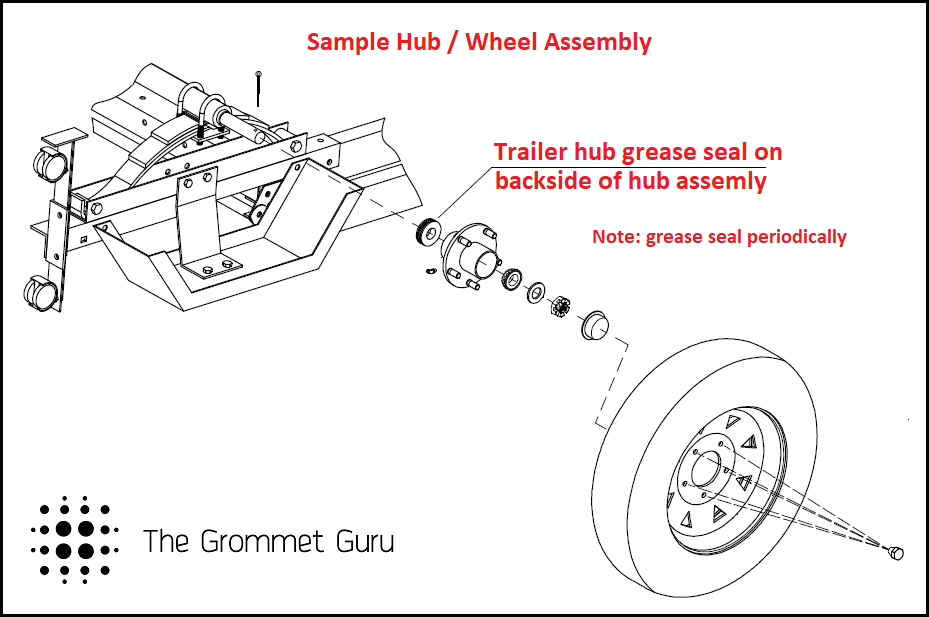 Sample Hub / Wheel Assembly

Trailer hub grease seal on backside of hub assemly

Note: grease seal periodically

The Grommet Guru