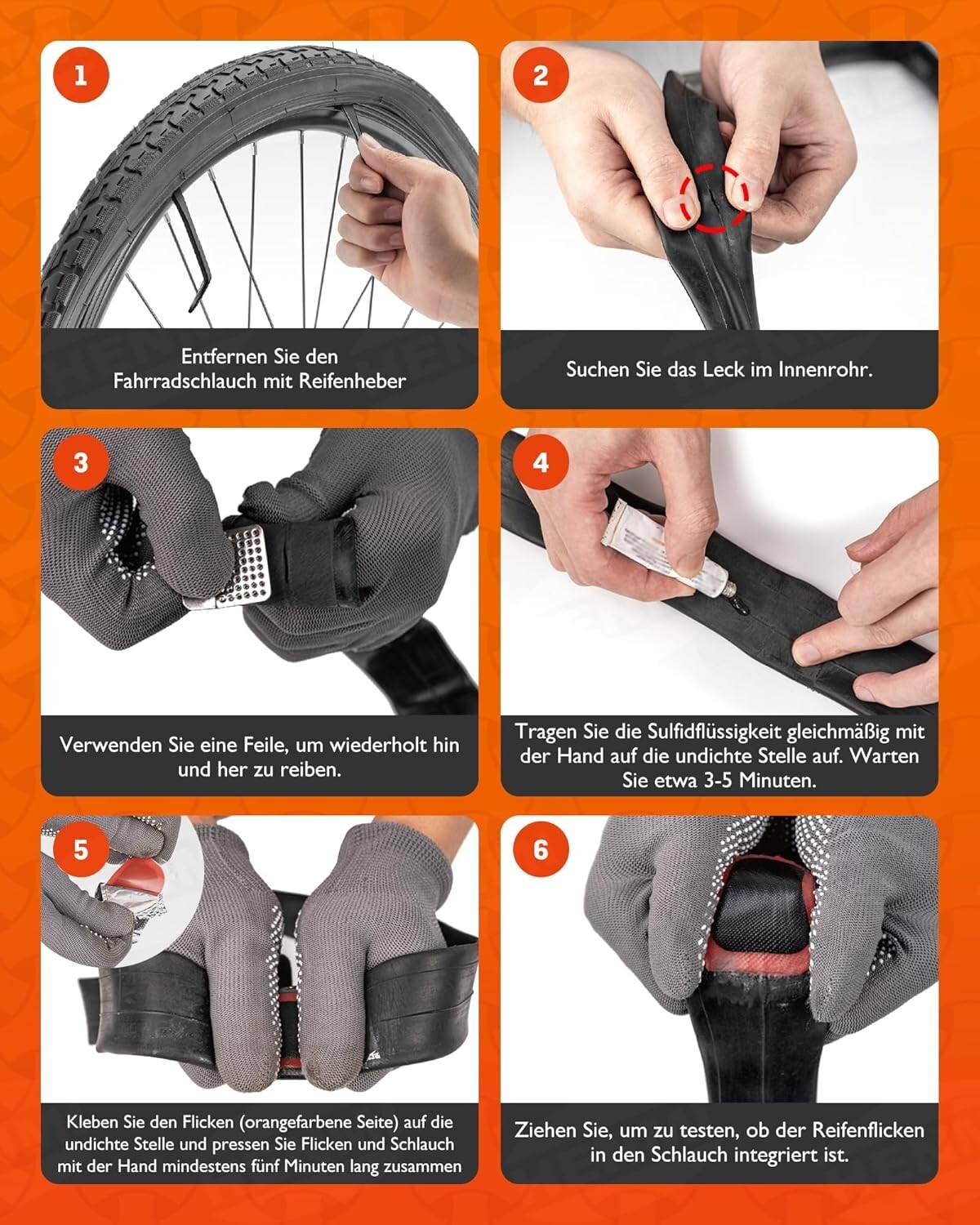 1

Entfernen Sie den Fahrradschlauch mit Reifenheber

2

Suchen Sie das Leck im Innenrohr.

3

Verwenden Sie eine Feile, um wiederholt hin und her zu reiben.

4

Tragen Sie die Sulfidflüssigkeit gleichmäßig mit der Hand auf die undichte Stelle auf. Warten Sie etwa 3-5 Minuten.

5

Kleben Sie den Flicken (orangefarbene Seite) auf die undichte Stelle und pressen Sie Flicken und Schlauch mit der Hand mindestens fünf Minuten lang zusammen

6

Ziehen Sie, um zu testen, ob der Reifenflicken in den Schlauch integriert ist.