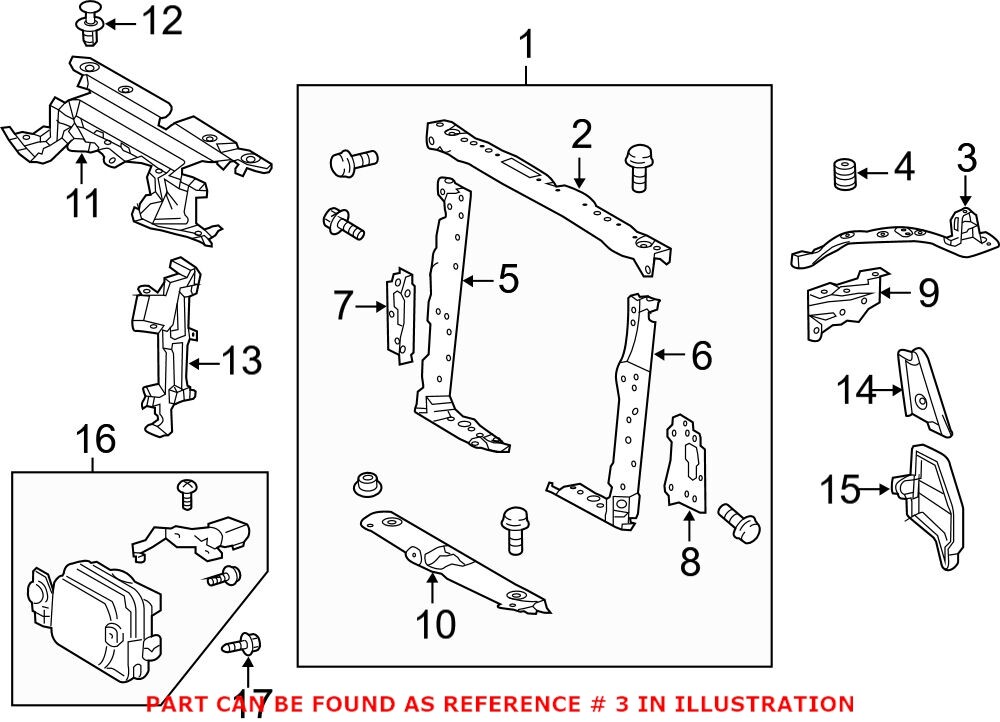 12
1
2
4
3
11
5
7
9
13
6
14
16
15
8
10
17
PART CAN BE FOUND AS REFERENCE # 3 IN ILLUSTRATION