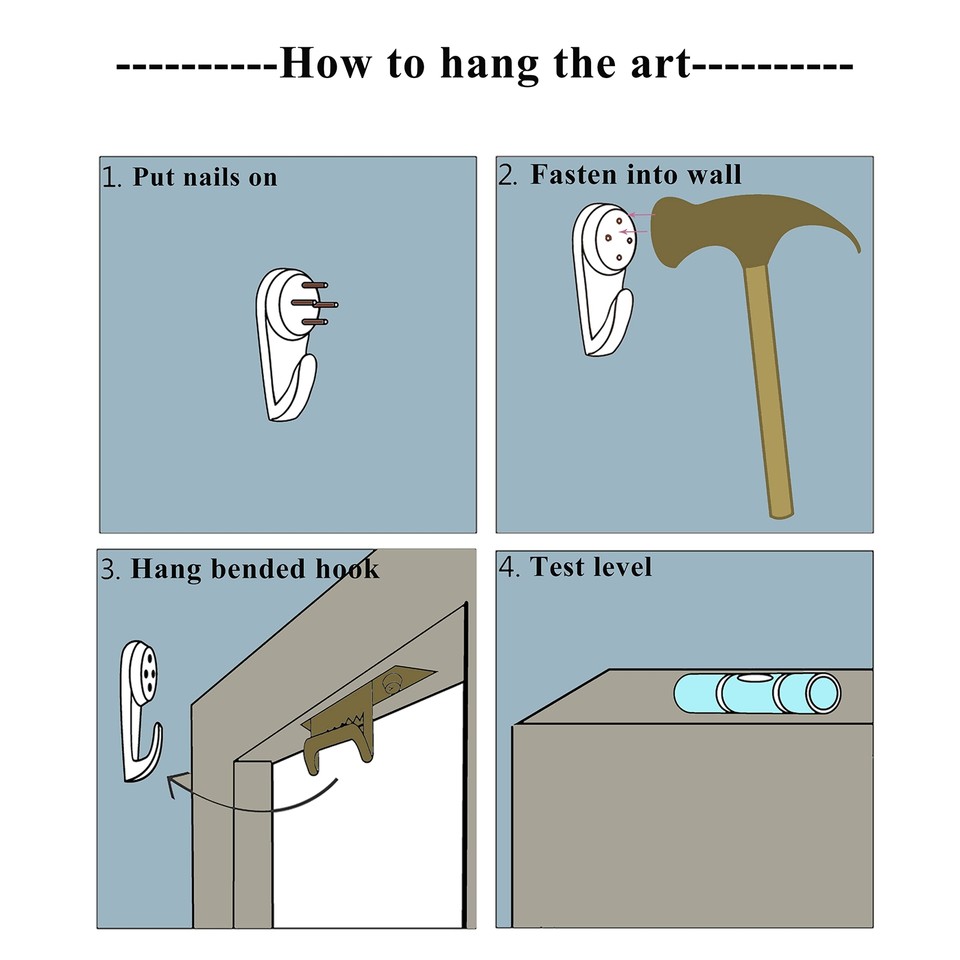 ----------How to hang the art----------

1. Put nails on

2. Fasten into wall

3. Hang bended hook

4. Test level