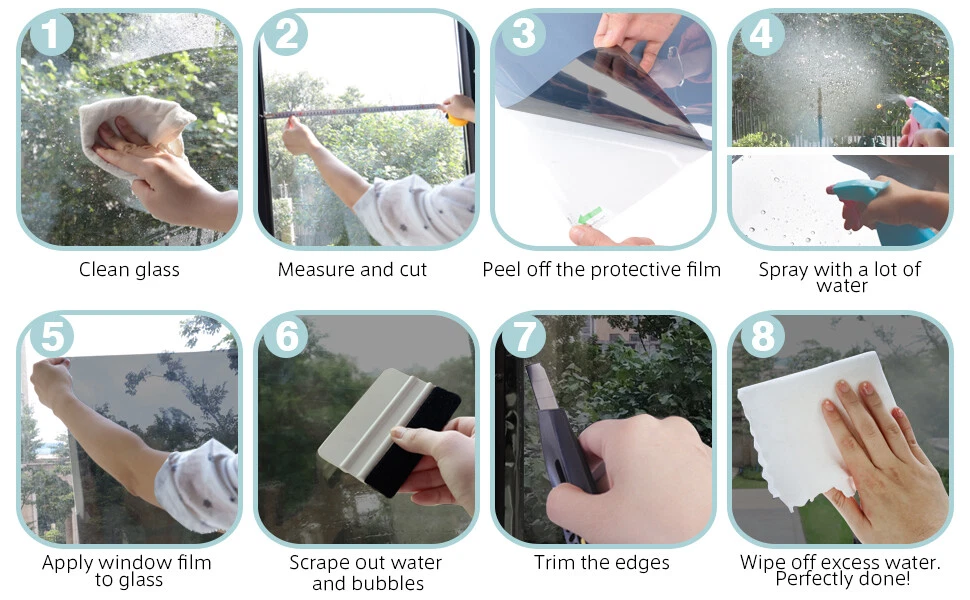 1
Clean glass

2
Measure and cut

3
Peel off the protective film

4
Spray with a lot of water

5
Apply window film to glass

6
Scrape out water and bubbles

7
Trim the edges

8
Wipe off excess water. Perfectly done!