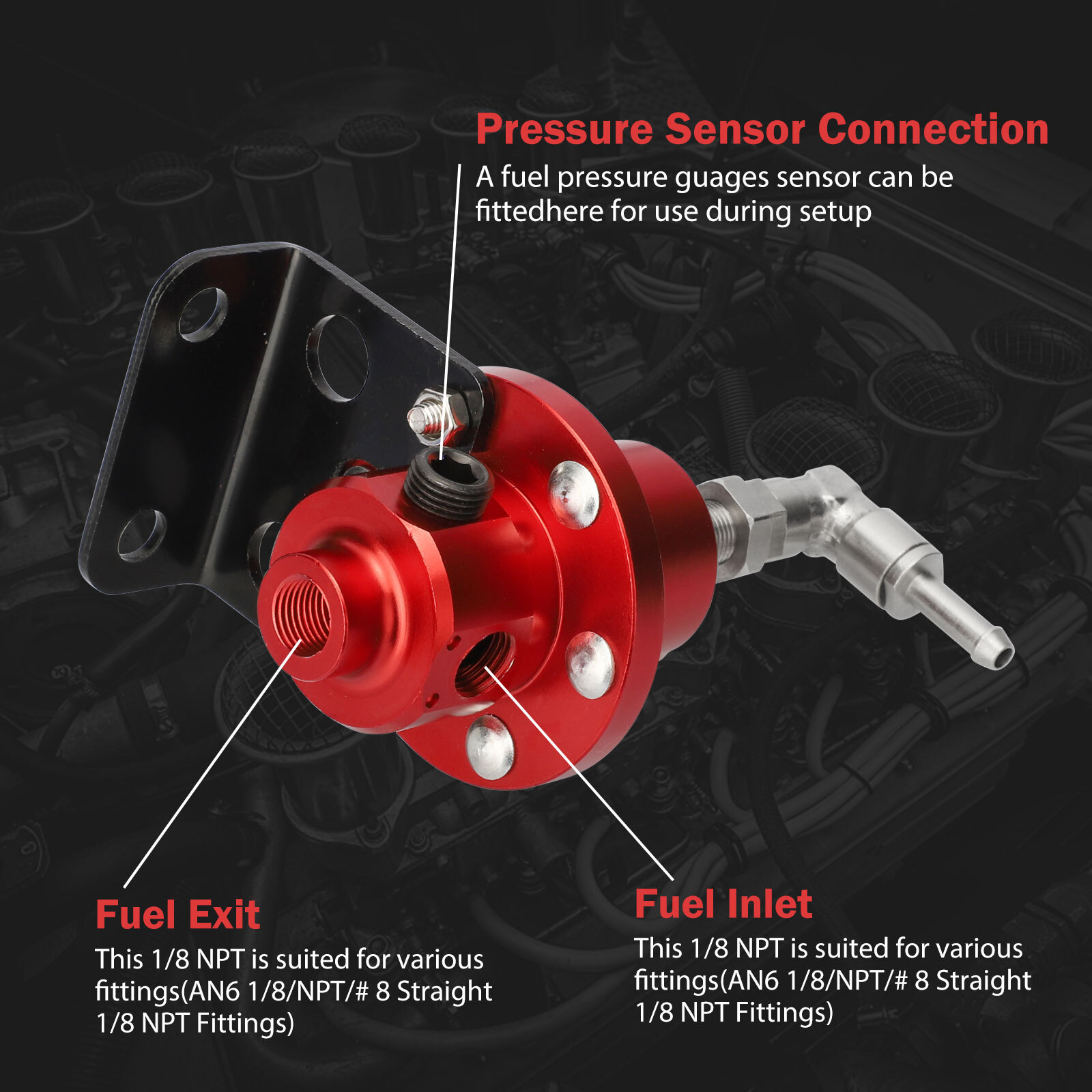 Pressure Sensor Connection

A fuel pressure guages sensor can be fittedhere for use during setup

Fuel Exit

This 1/8 NPT is suited for various fittings(AN6 1/8/NPT/# 8 Straight 1/8 NPT Fittings)

Fuel Inlet

This 1/8 NPT is suited for various fittings(AN6 1/8/NPT/# 8 Straight 1/8 NPT Fittings)