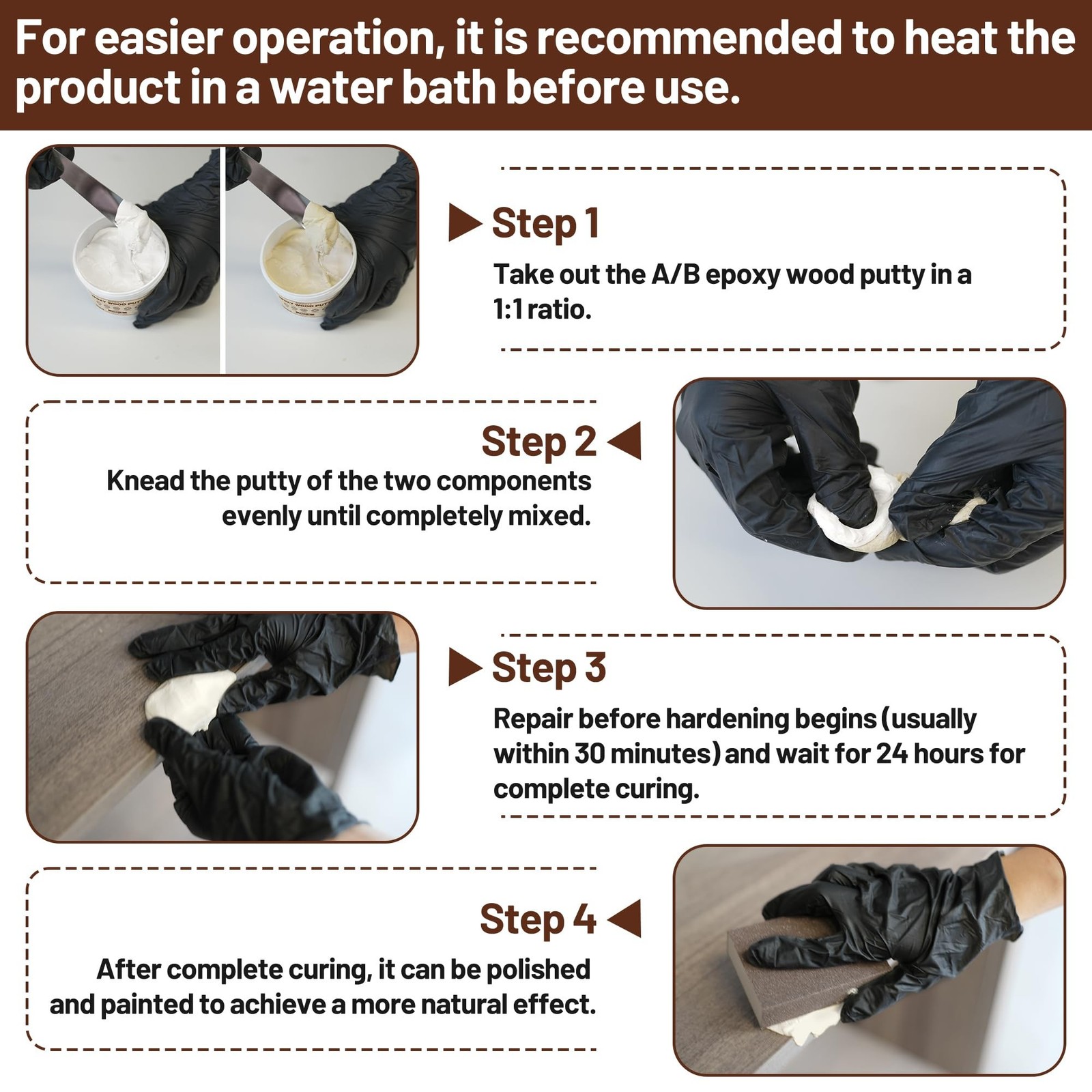 For easier operation, it is recommended to heat the product in a water bath before use.

Step 1
Take out the A/B epoxy wood putty in a 1:1 ratio.

Step 2
Knead the putty of the two components evenly until completely mixed.

Step 3
Repair before hardening begins (usually within 30 minutes) and wait for 24 hours for complete curing.

Step 4
After complete curing, it can be polished and painted to achieve a more natural effect.