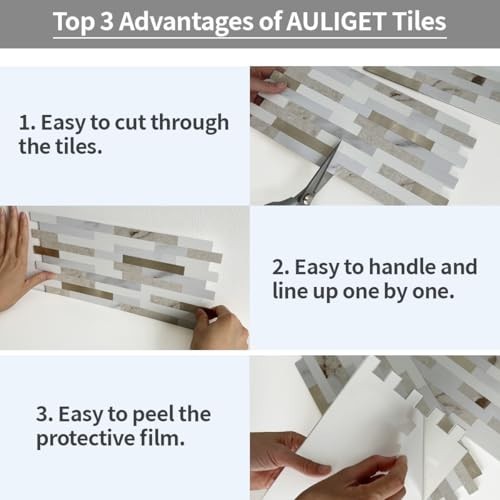 Top 3 Advantages of AULIGET Tiles

1. Easy to cut through the tiles.

2. Easy to handle and line up one by one.

3. Easy to peel the protective film.