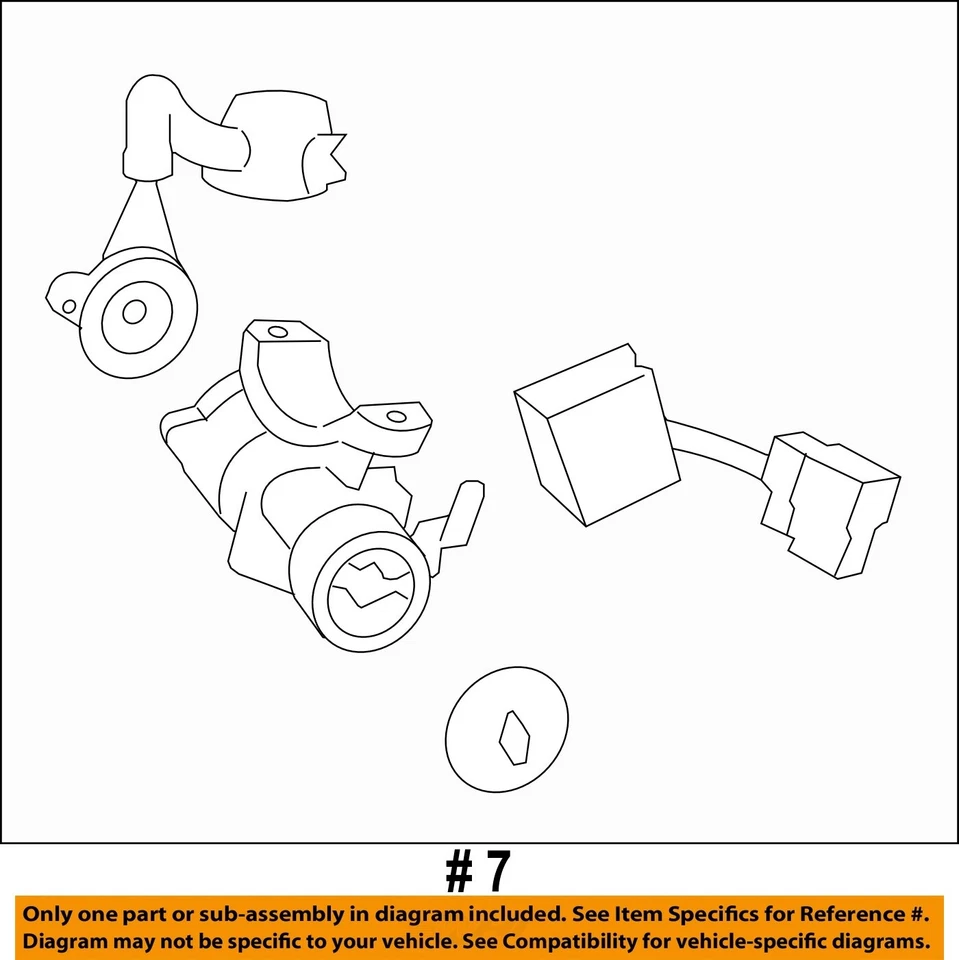 # 7

Only one part or sub-assembly in diagram included. See Item Specifics for Reference #.
Diagram may not be specific to your vehicle. See Compatibility for vehicle-specific diagrams.