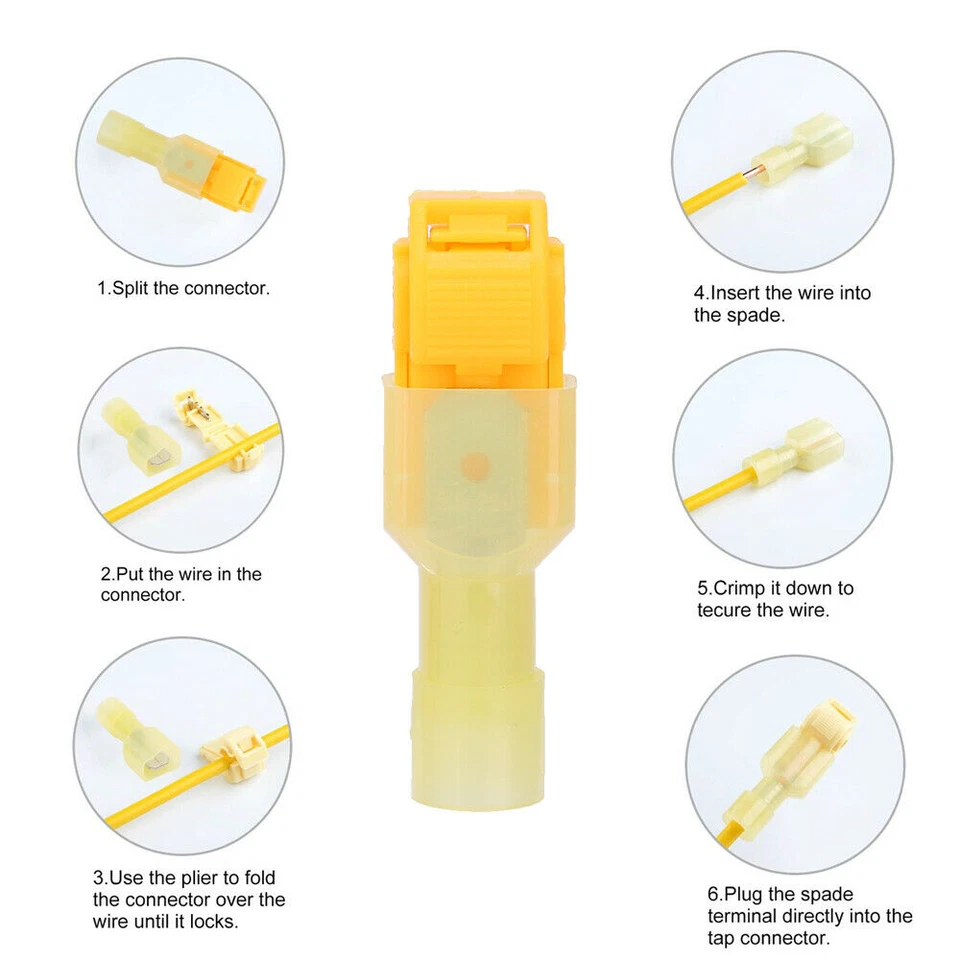 1.Split the connector.

2.Put the wire in the connector.

3.Use the plier to fold the connector over the wire until it locks.

4.Insert the wire into the spade.

5.Crimp it down to tecure the wire.

6.Plug the spade terminal directly into the tap connector.