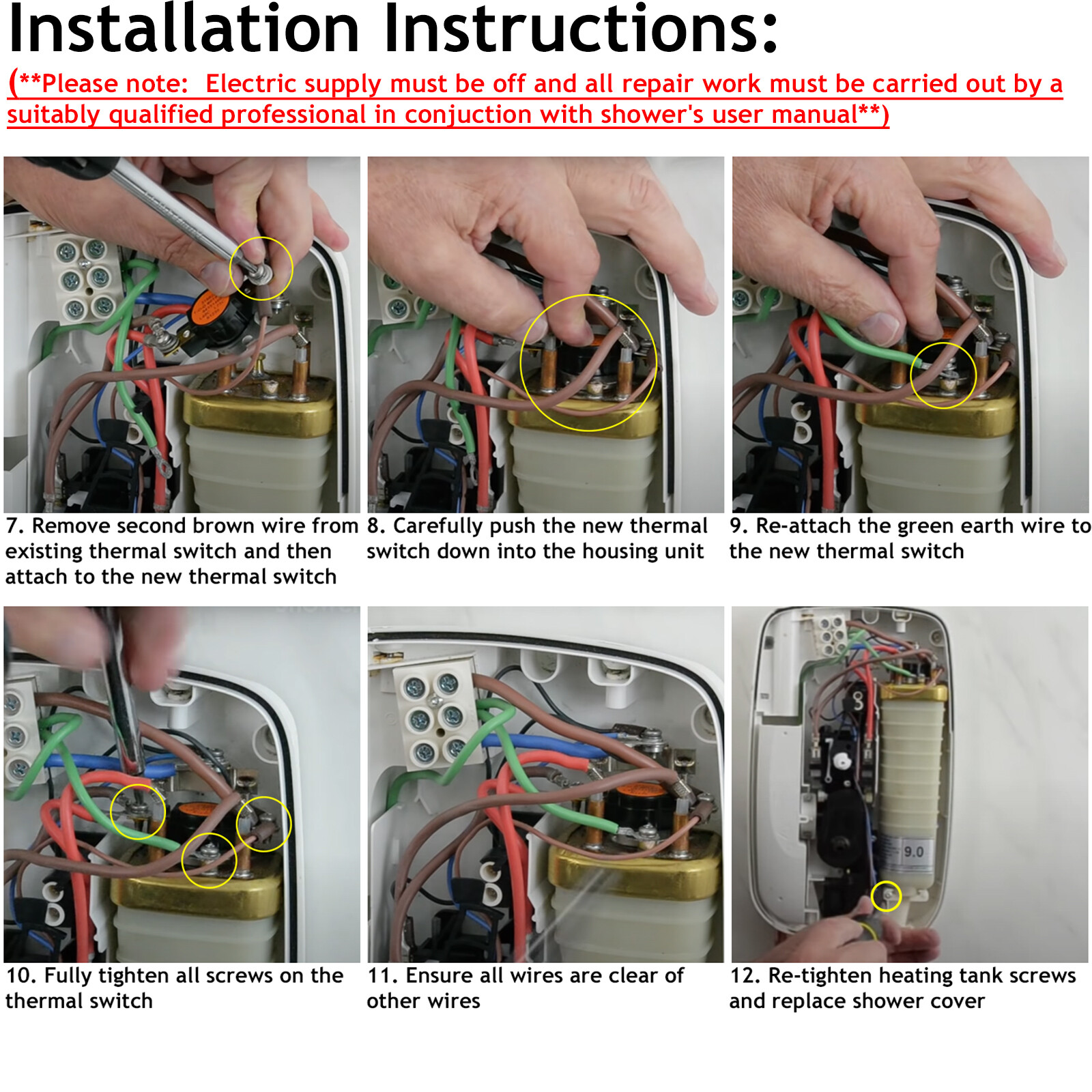 Installation Instructions:

(**Please note: Electric supply must be off and all repair work must be carried out by a suitably qualified professional in conjuction with shower's user manual**)

7. Remove second brown wire from existing thermal switch and then attach to the new thermal switch

8. Carefully push the new thermal switch down into the housing unit

9. Re-attach the green earth wire to the new thermal switch

10. Fully tighten all screws on the thermal switch

11. Ensure all wires are clear of other wires

9.0

12. Re-tighten heating tank screws and replace shower cover