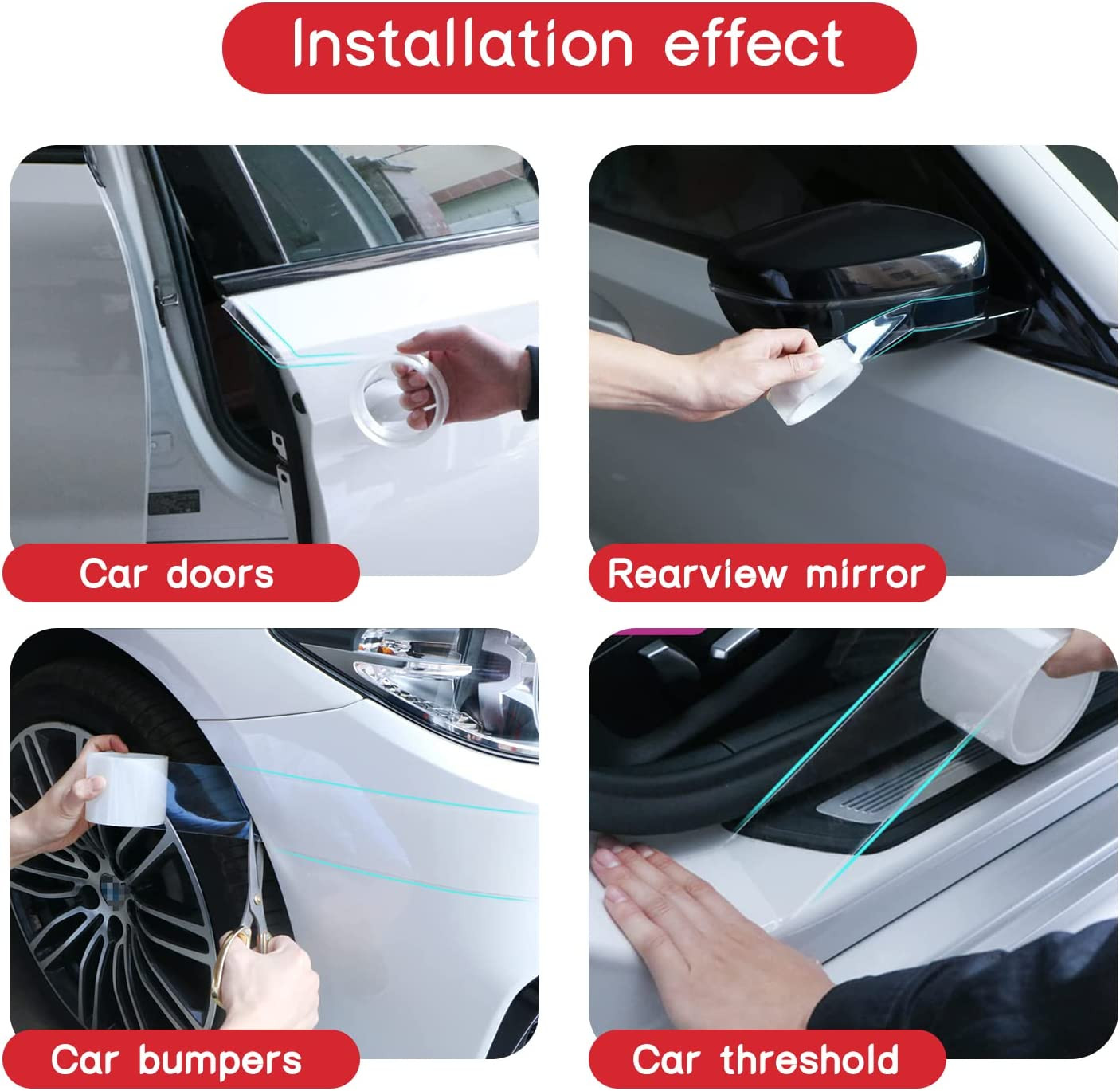 Installation effect

Car doors

Rearview mirror

Car bumpers

Car threshold