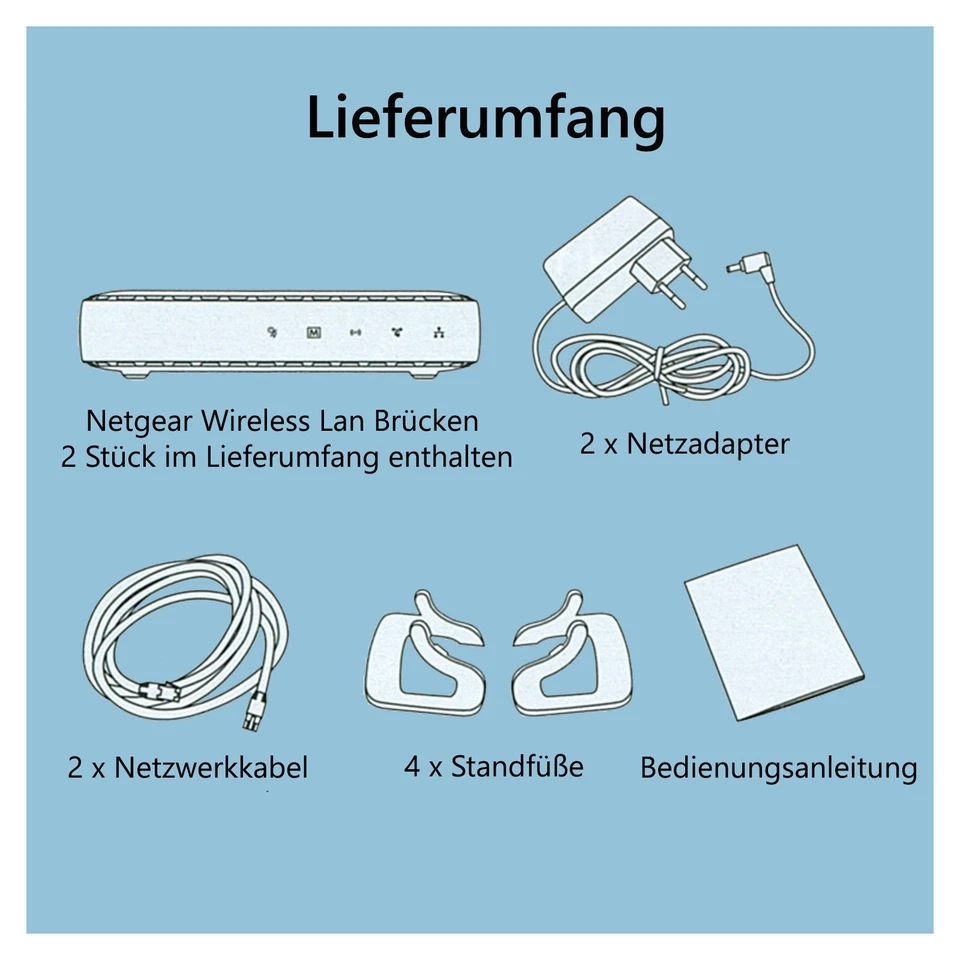 Lieferumfang

M

Netgear Wireless Lan Brücken
2 Stück im Lieferumfang enthalten

2 x Netzadapter

2 x Netzwerkkabel

4 x Standfüße

Bedienungsanleitung