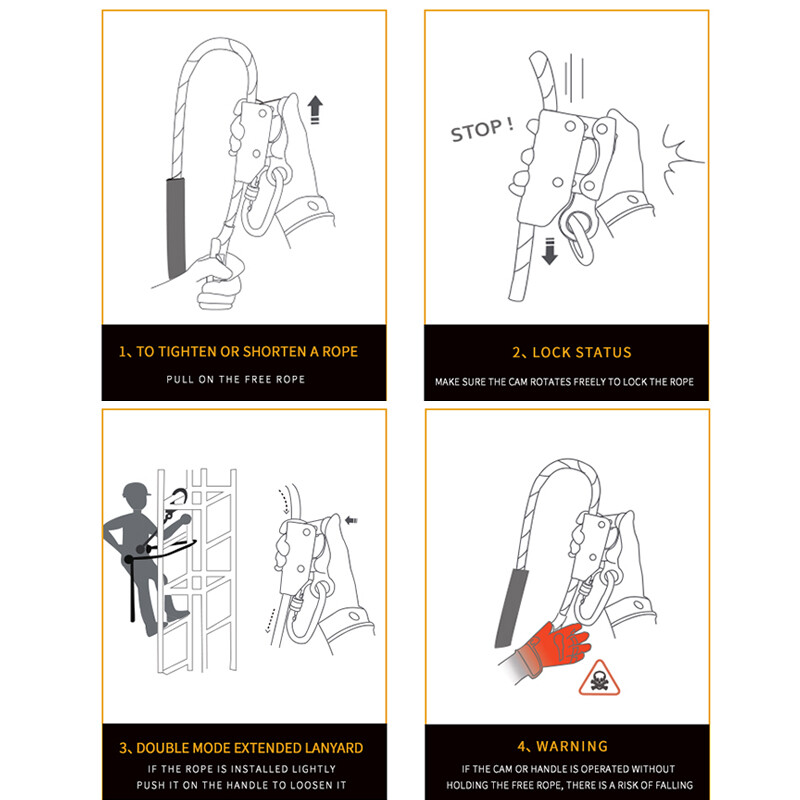 1、TO TIGHTEN OR SHORTEN A ROPE

PULL ON THE FREE ROPE

STOP !

2、LOCK STATUS

MAKE SURE THE CAM ROTATES FREELY TO LOCK THE ROPE

3、DOUBLE MODE EXTENDED LANYARD

IF THE ROPE IS INSTALLED LIGHTLY PUSH IT ON THE HANDLE TO LOOSEN IT

4、WARNING

IF THE CAM OR HANDLE IS OPERATED WITHOUT HOLDING THE FREE ROPE, THERE IS A RISK OF FALLING