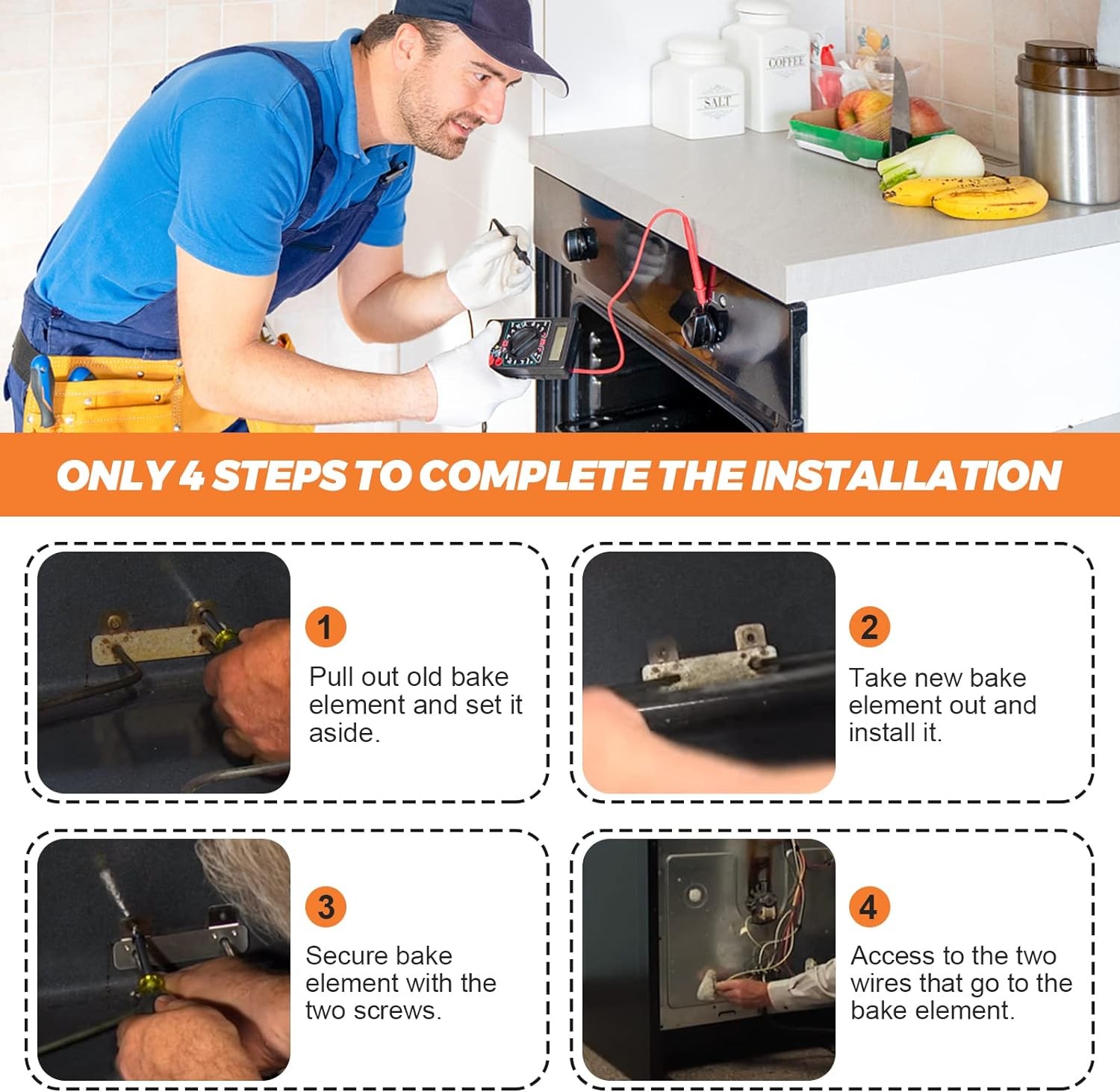 SALT

COFFEE

ONLY 4 STEPS TO COMPLETE THE INSTALLATION

1

Pull out old bake element and set it aside.

2

Take new bake element out and install it.

3

Secure bake element with the two screws.

4

Access to the two wires that go to the bake element.