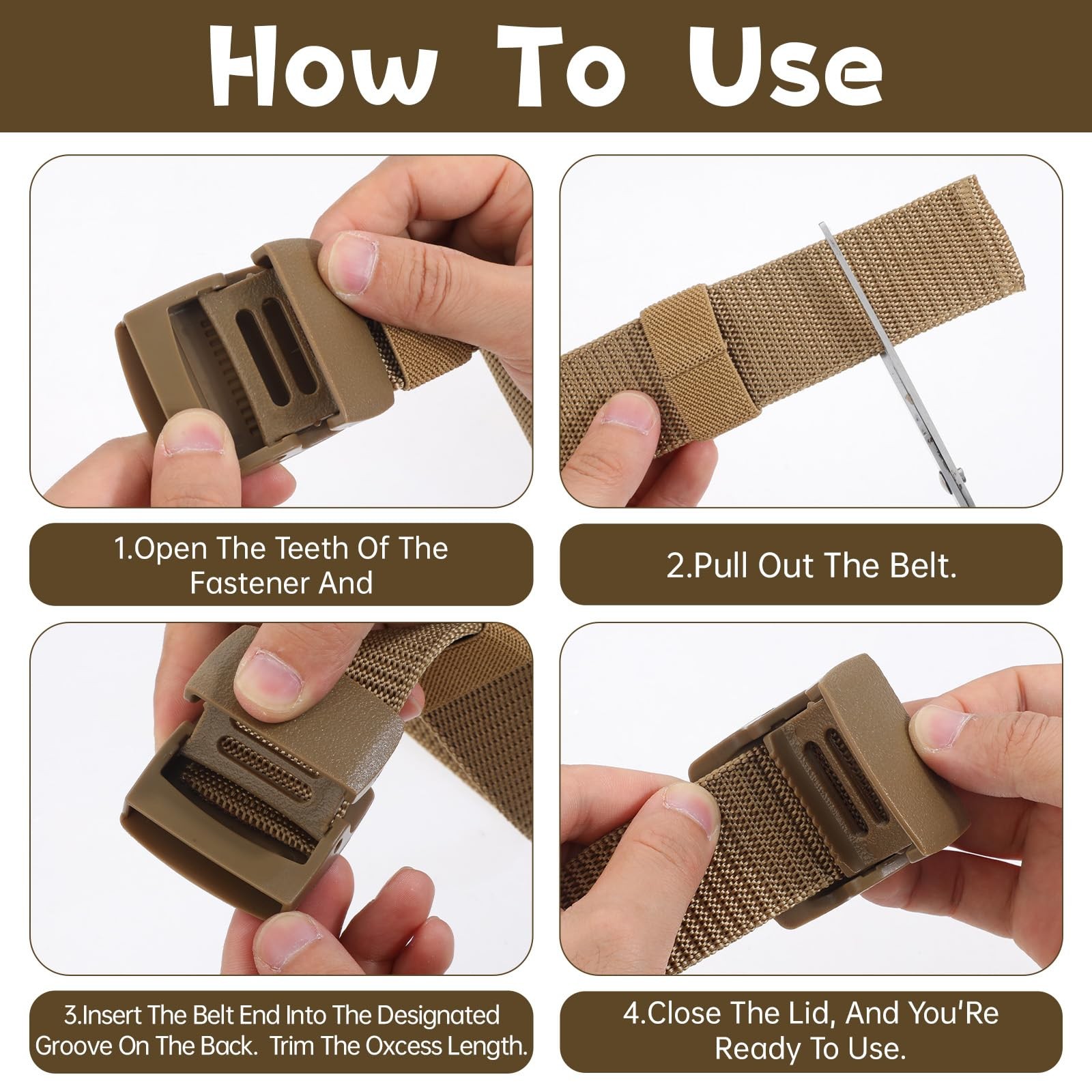 How To Use

1.Open The Teeth Of The Fastener And

2.Pull Out The Belt.

3.Insert The Belt End Into The Designated Groove On The Back. Trim The Oxcess Length.

4.Close The Lid, And You'Re Ready To Use.