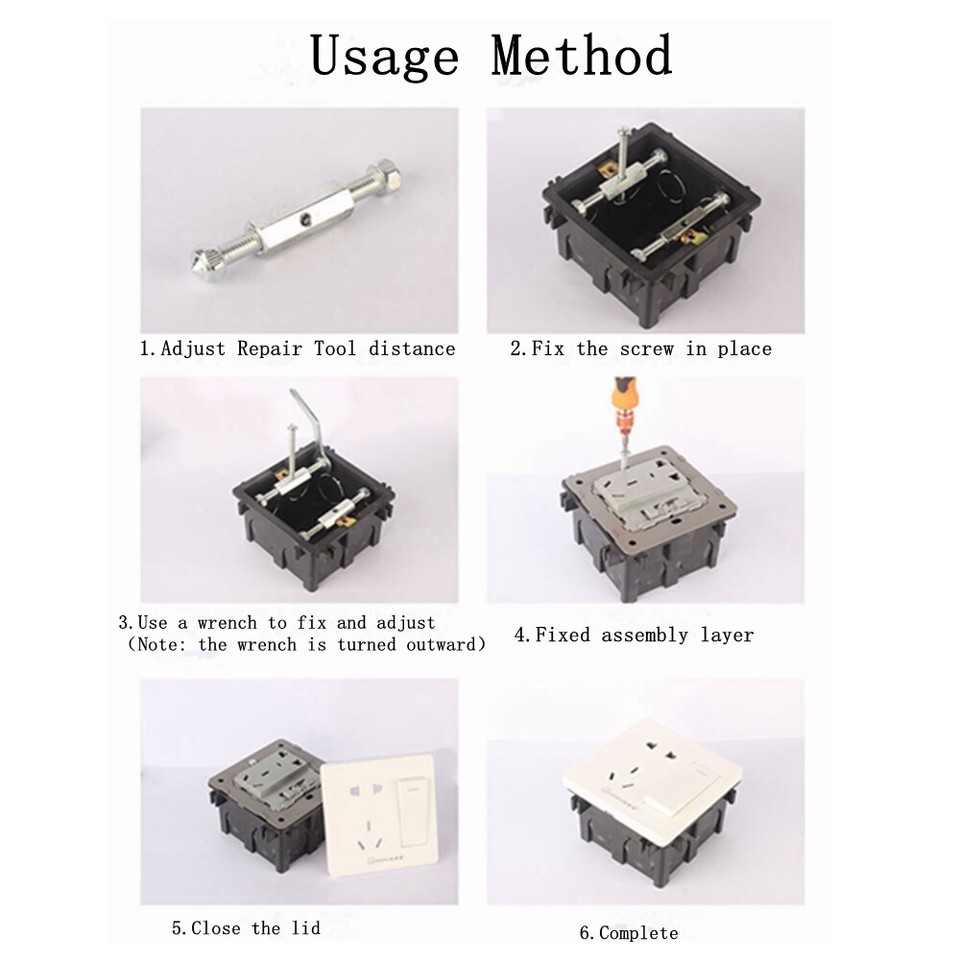 Usage Method

1.Adjust Repair Tool distance

2.Fix the screw in place

3.Use a wrench to fix and adjust (Note: the wrench is turned outward)

4.Fixed assembly layer

5.Close the lid

6.Complete