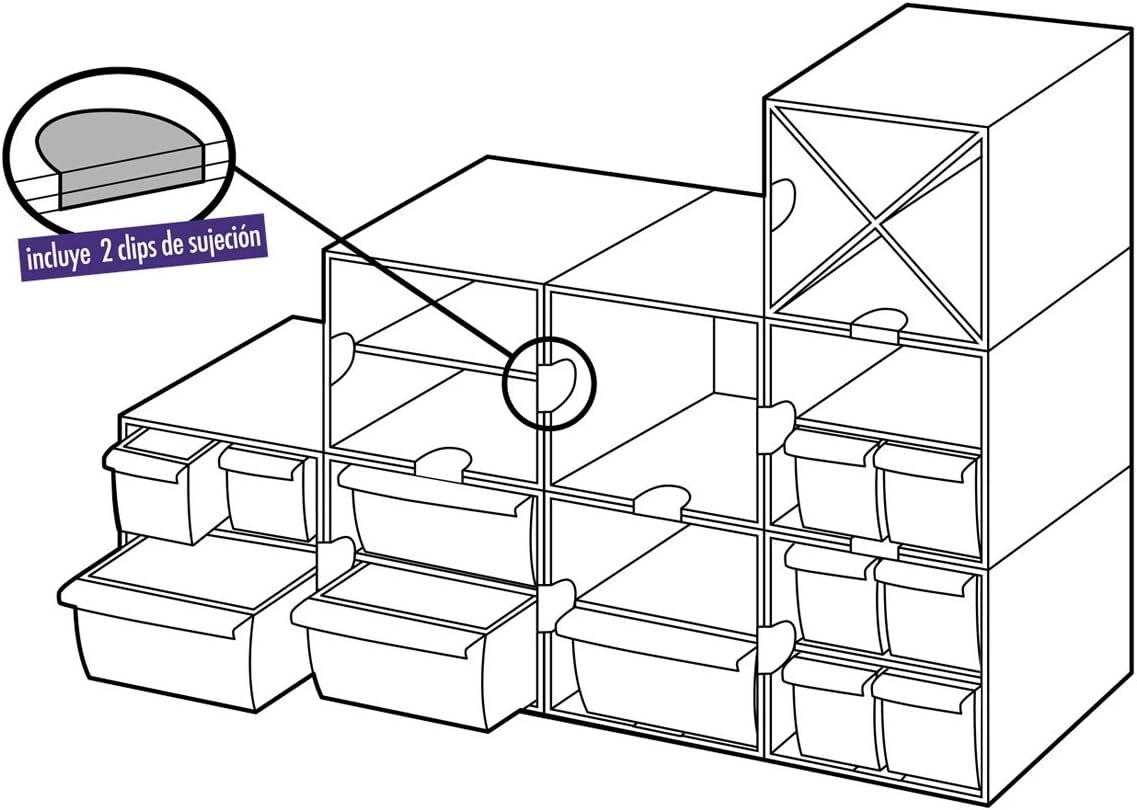 incluye 2 clips de sujeción