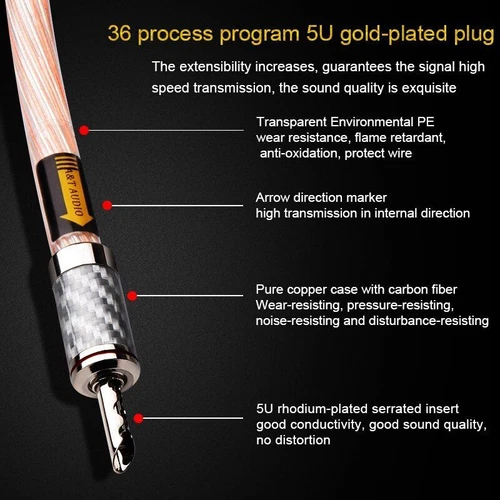 36 process program 5U gold-plated plug

The extensibility increases, guarantees the signal high speed transmission, the sound quality is exquisite

Transparent Environmental PE wear resistance, flame retardant, anti-oxidation, protect wire

A&T AUDIO

Arrow direction marker high transmission in internal direction

Pure copper case with carbon fiber Wear-resisting, pressure-resisting, noise-resisting and disturbance-resisting

5U rhodium-plated serrated insert good conductivity, good sound quality, no distortion