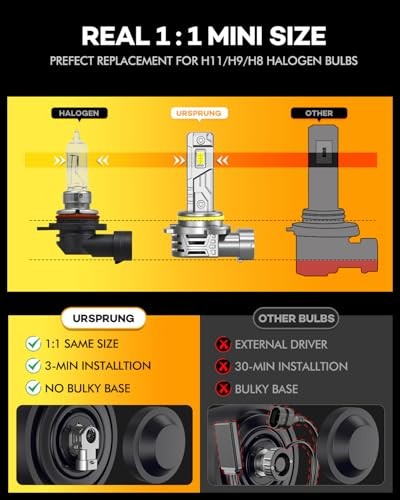 REAL 1 : 1 MINI SIZE

PREFECT REPLACEMENT FOR H11/H9/H8 HALOGEN BULBS

HALOGEN

URSPRUNG

OTHER

URSPRUNG

1:1 SAME SIZE

3-MIN INSTALLTION

NO BULKY BASE

OTHER BULBS

EXTERNAL DRIVER

30-MIN INSTALLTION

BULKY BASE