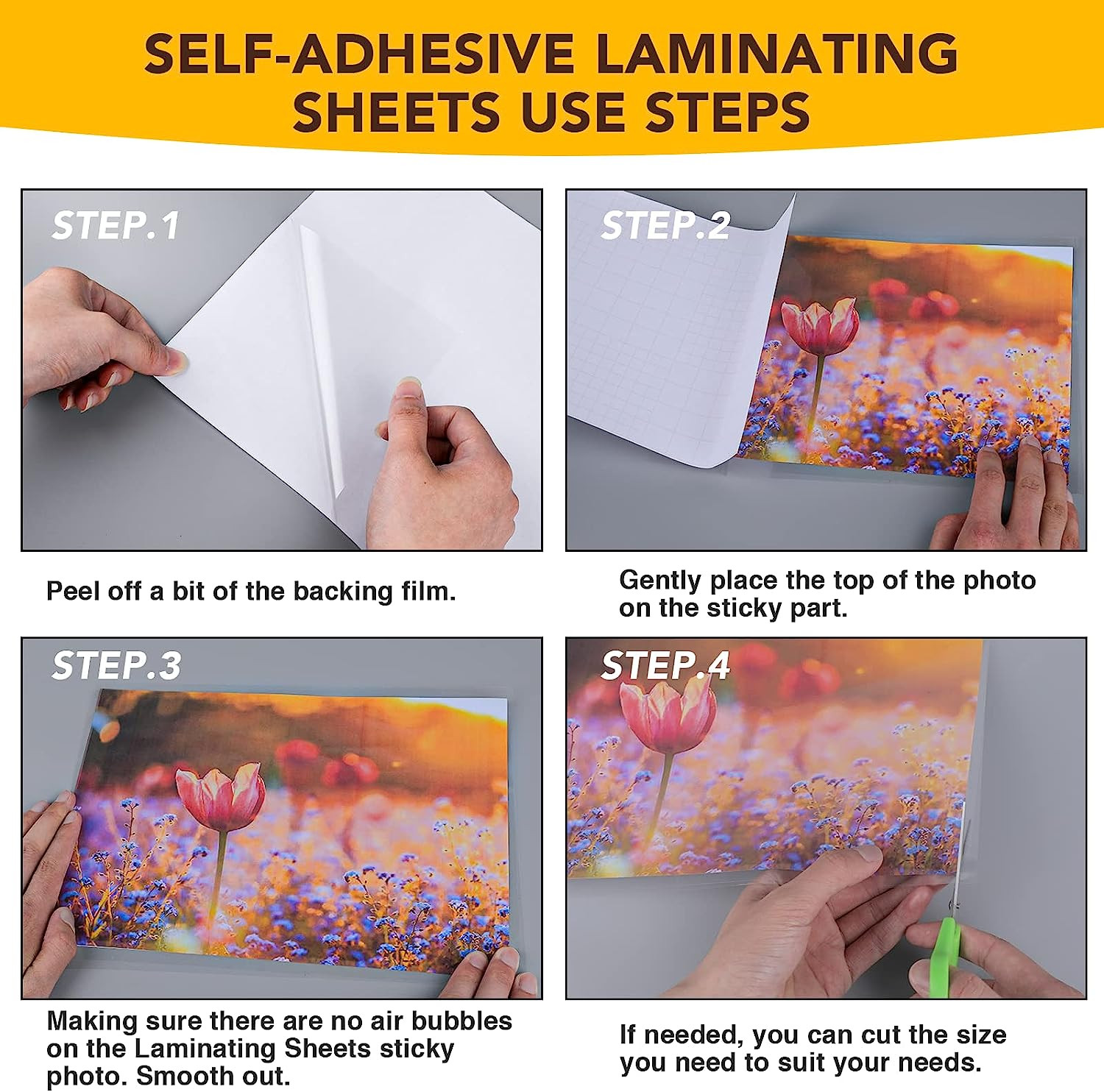 SELF-ADHESIVE LAMINATING SHEETS USE STEPS

STEP.1

Peel off a bit of the backing film.

STEP.2

Gently place the top of the photo on the sticky part.

STEP.3

Making sure there are no air bubbles on the Laminating Sheets sticky photo. Smooth out.

STEP.4

If needed, you can cut the size you need to suit your needs.