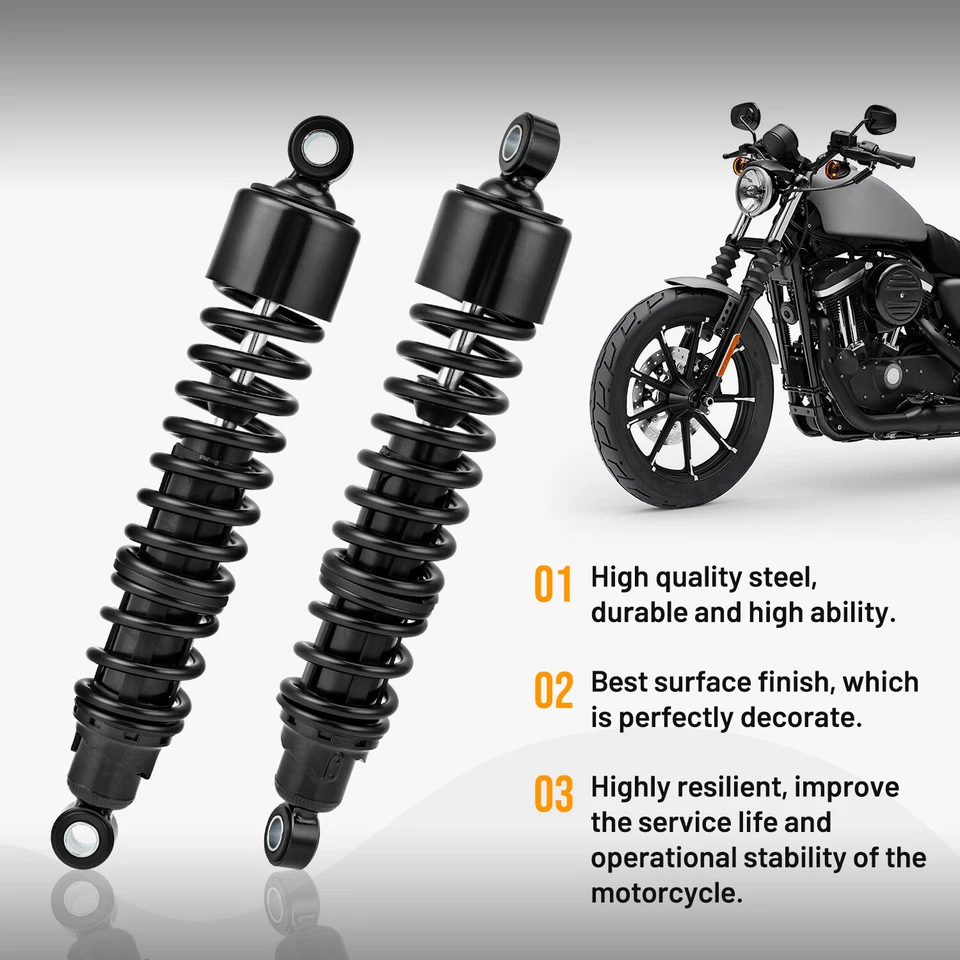 01 High quality steel, durable and high ability.

02 Best surface finish, which is perfectly decorate.

03 Highly resilient, improve the service life and operational stability of the motorcycle.