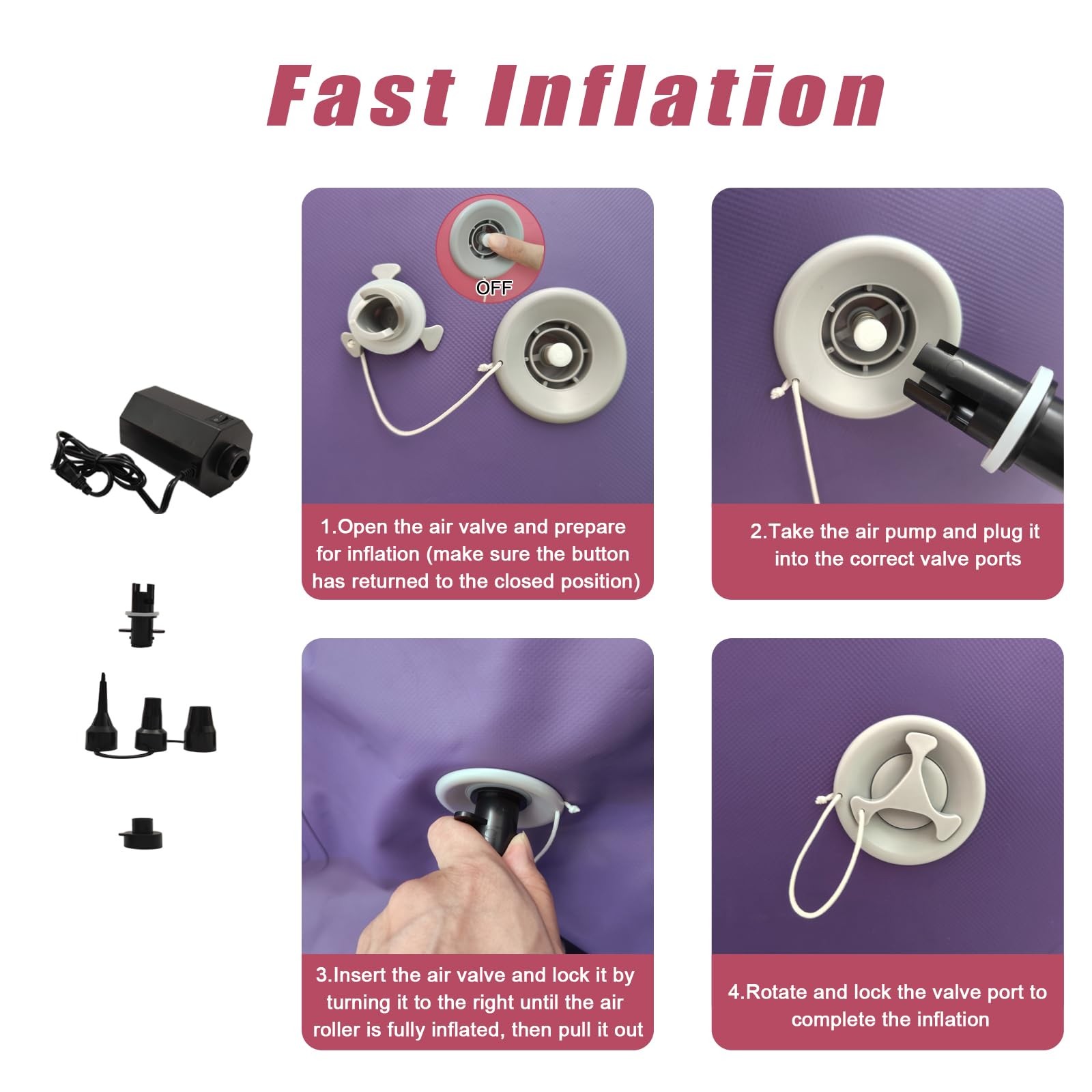 Fast Inflation

OFF

1.Open the air valve and prepare for inflation (make sure the button has returned to the closed position)

2.Take the air pump and plug it into the correct valve ports

3.Insert the air valve and lock it by turning it to the right until the air roller is fully inflated, then pull it out

4.Rotate and lock the valve port to complete the inflation