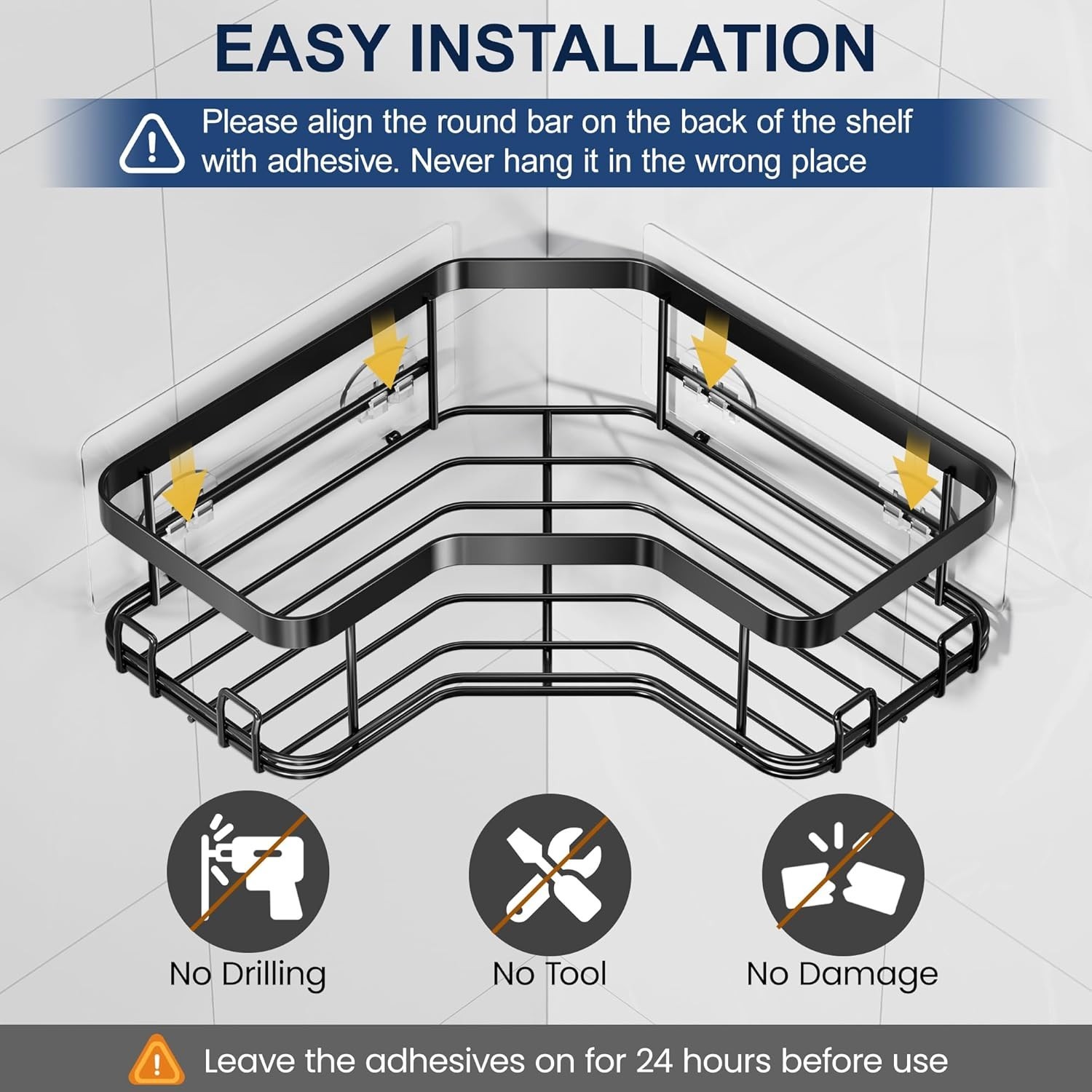 EASY INSTALLATION

Please align the round bar on the back of the shelf with adhesive. Never hang it in the wrong place

No Drilling

No Tool

No Damage

Leave the adhesives on for 24 hours before use