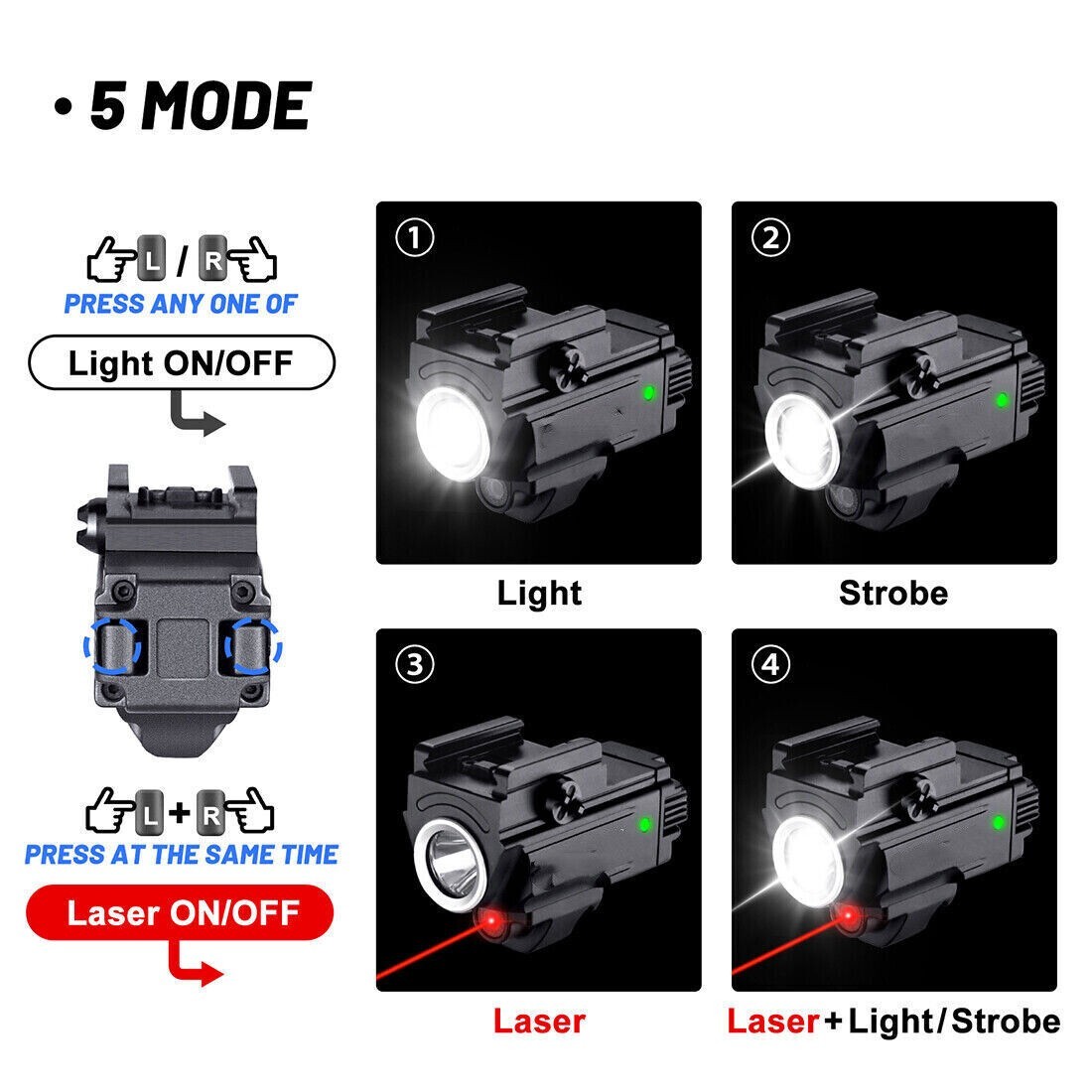 • 5 MODE

L / R
PRESS ANY ONE OF
Light ON/OFF

L + R
PRESS AT THE SAME TIME
Laser ON/OFF

①
Light

②
Strobe

③
Laser

④
Laser + Light / Strobe