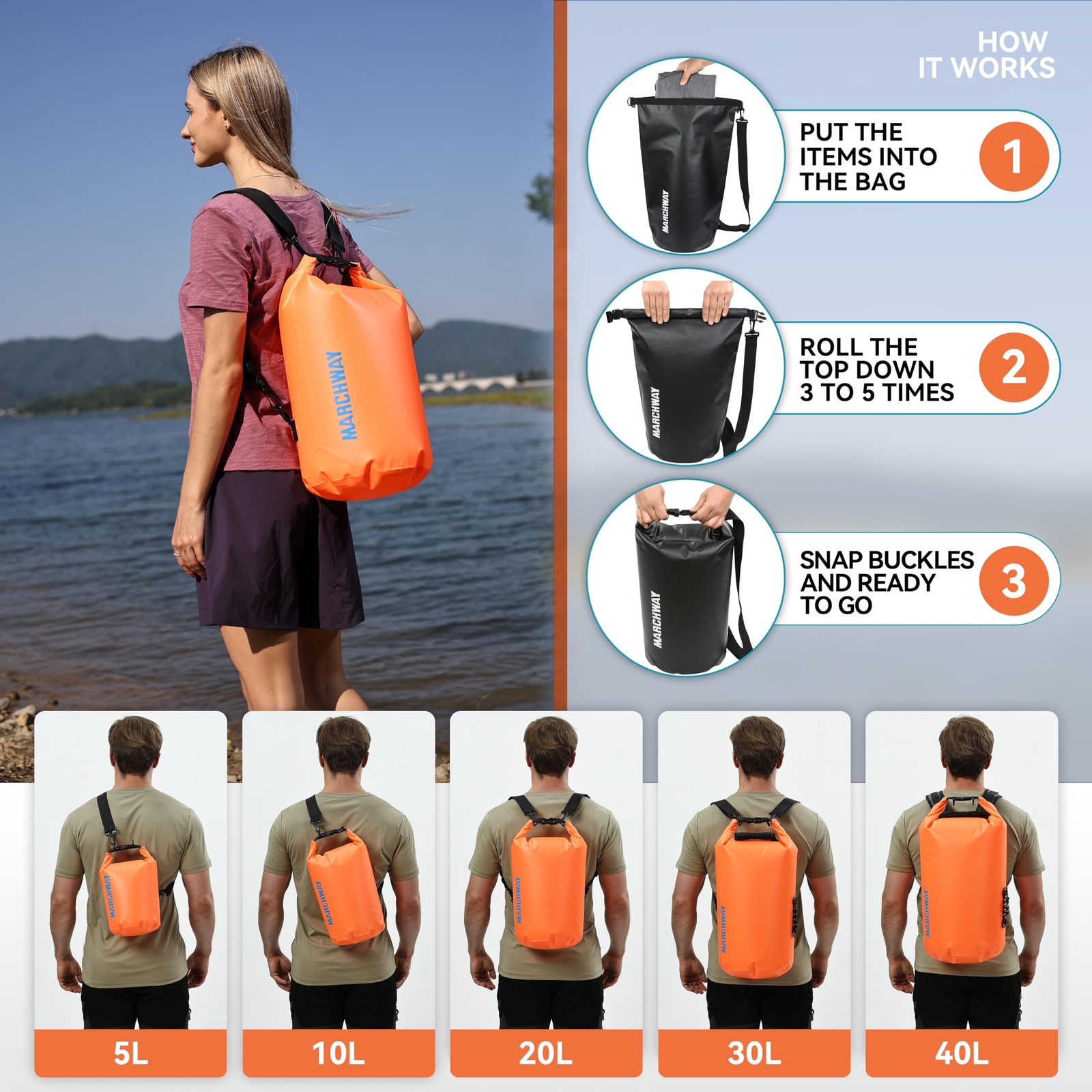 MARCHWAY

HOW IT WORKS

MARCHWAY

PUT THE ITEMS INTO THE BAG

1

MARCHWAY

ROLL THE TOP DOWN 3 TO 5 TIMES

2

MARCHWAY

SNAP BUCKLES AND READY TO GO

3

MARCHWAY

5L

MARCHWAY

10L

MARCHWAY

20L

MARCHWAY

30L

MARCHWAY

40L