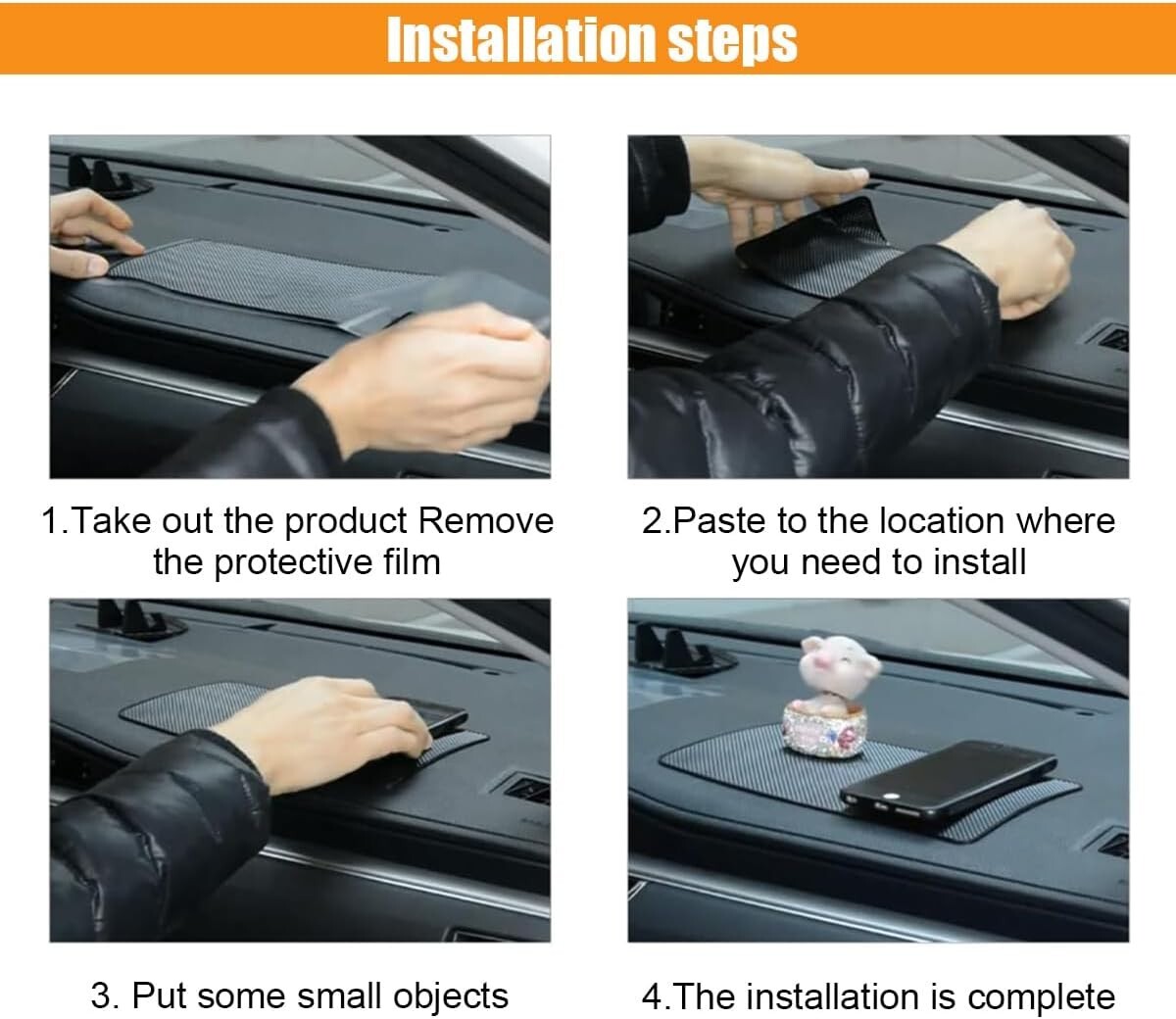 Installation steps

1.Take out the product Remove the protective film

2.Paste to the location where you need to install

3. Put some small objects

4.The installation is complete