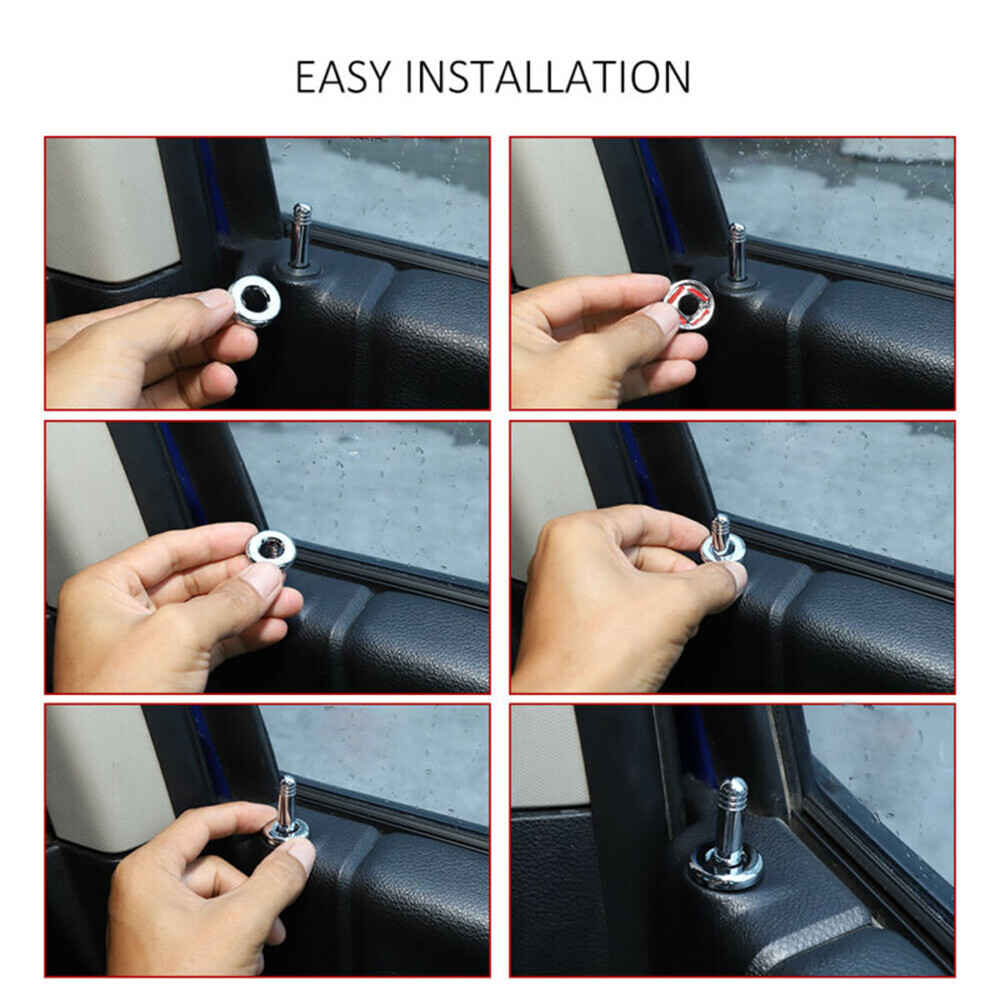 EASY INSTALLATION