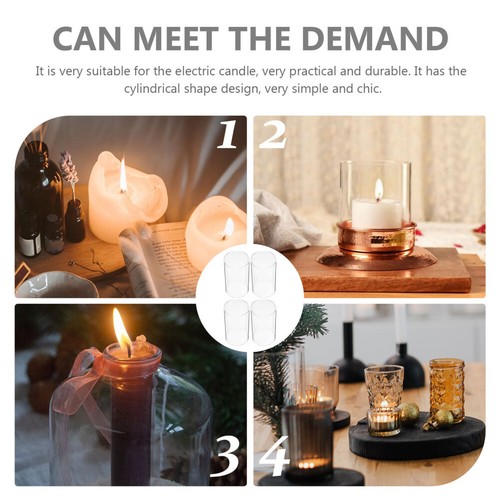 CAN MEET THE DEMAND

It is very suitable for the electric candle, very practical and durable. It has the cylindrical shape design, very simple and chic.

1

2

3

4