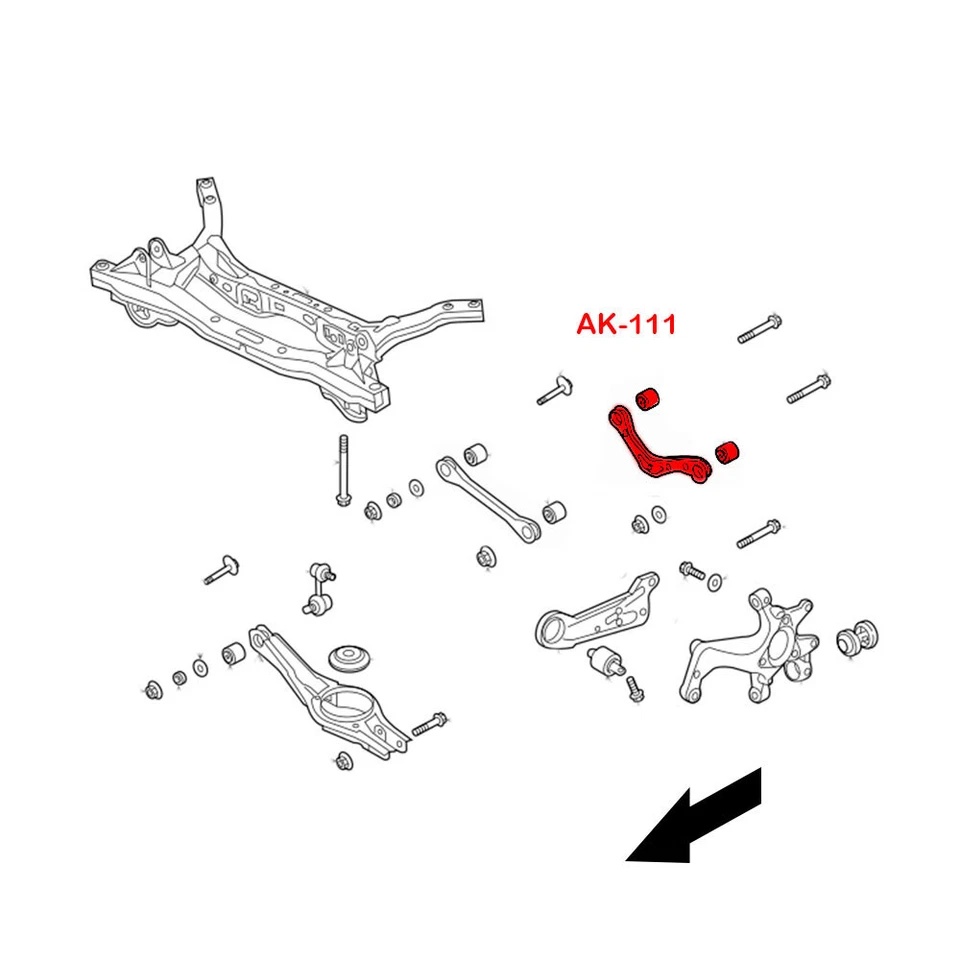 AK-111