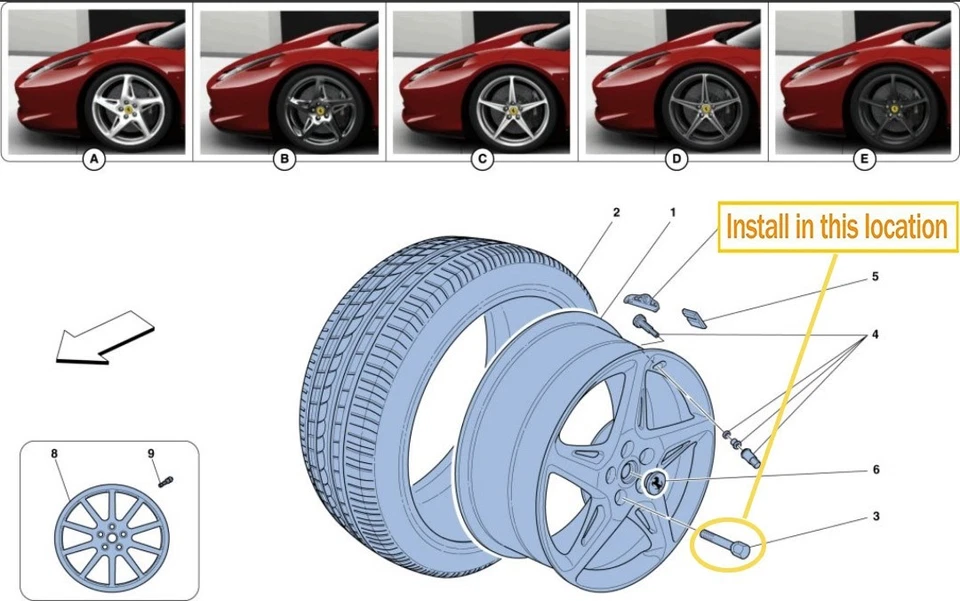 A
B
C
D
E

Install in this location

2
1
5
4
6
3
8
9