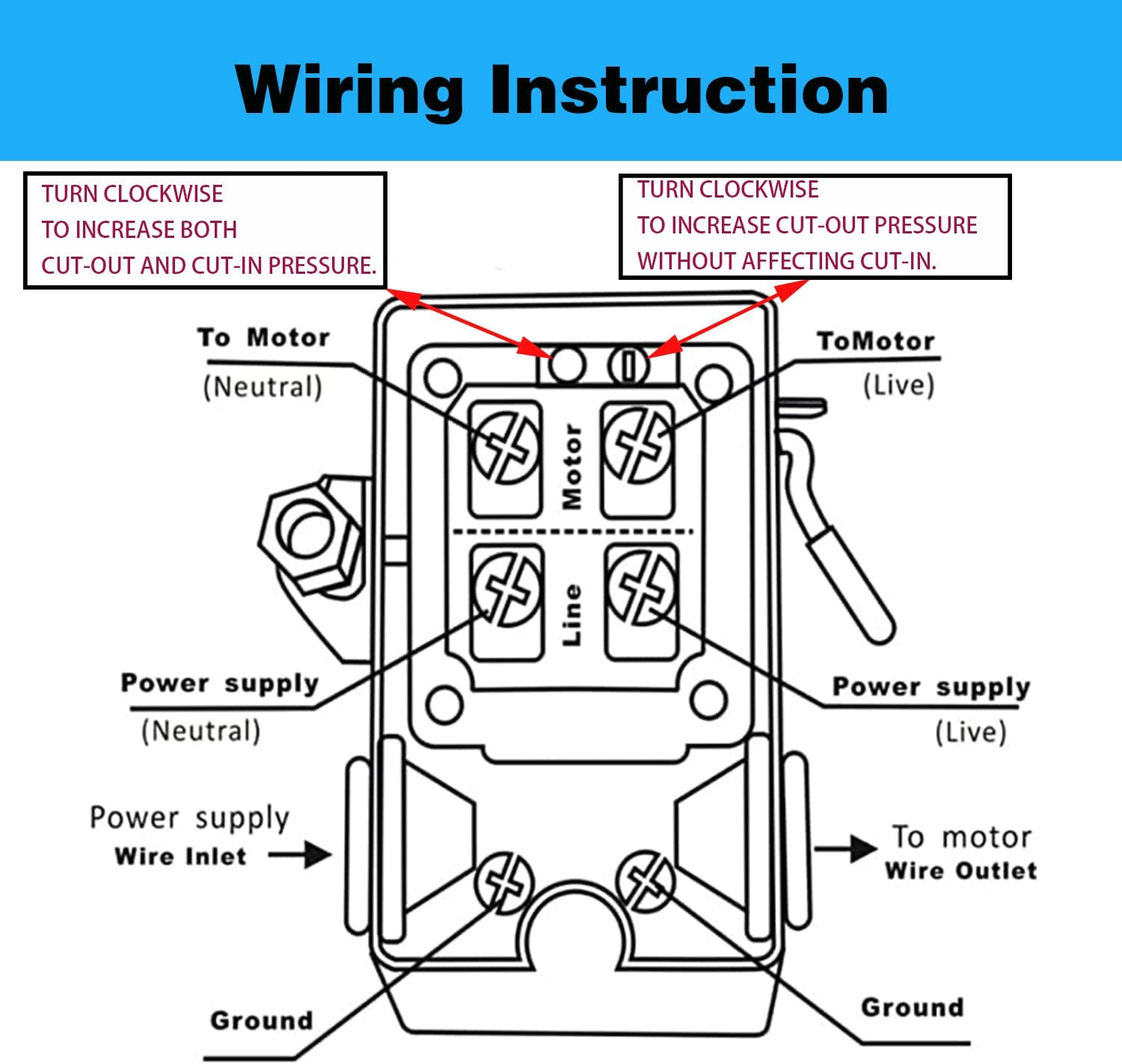 Wiring Instruction

TURN CLOCKWISE
TO INCREASE BOTH
CUT-OUT AND CUT-IN PRESSURE.

TURN CLOCKWISE
TO INCREASE CUT-OUT PRESSURE
WITHOUT AFFECTING CUT-IN.

To Motor
(Neutral)

ToMotor
(Live)

Motor

Line

Power supply
(Neutral)

Power supply
(Live)

Power supply
Wire Inlet

To motor
Wire Outlet

Ground

Ground