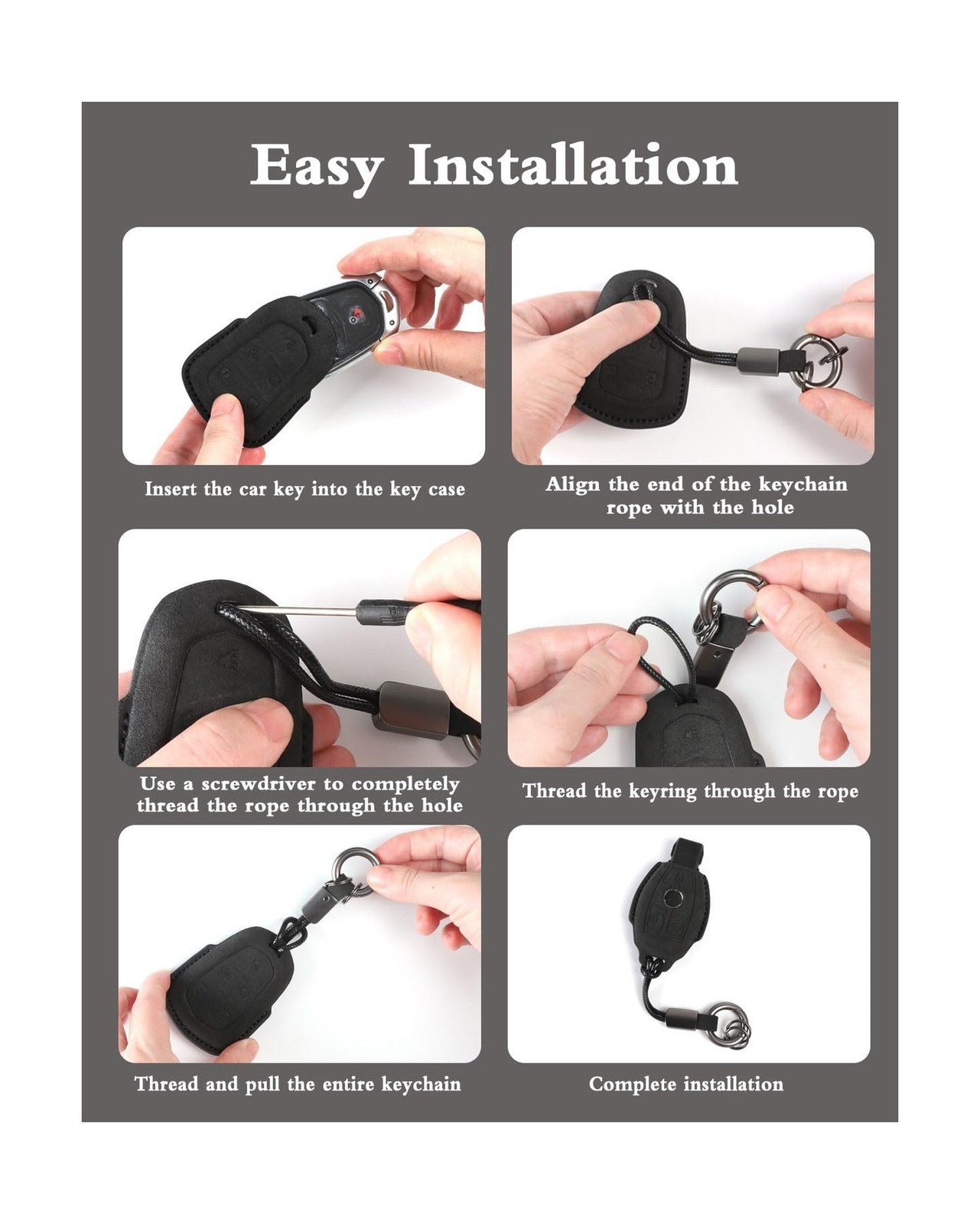 Easy Installation

Insert the car key into the key case

Align the end of the keychain rope with the hole

Use a screwdriver to completely thread the rope through the hole

Thread the keyring through the rope

Thread and pull the entire keychain

Complete installation