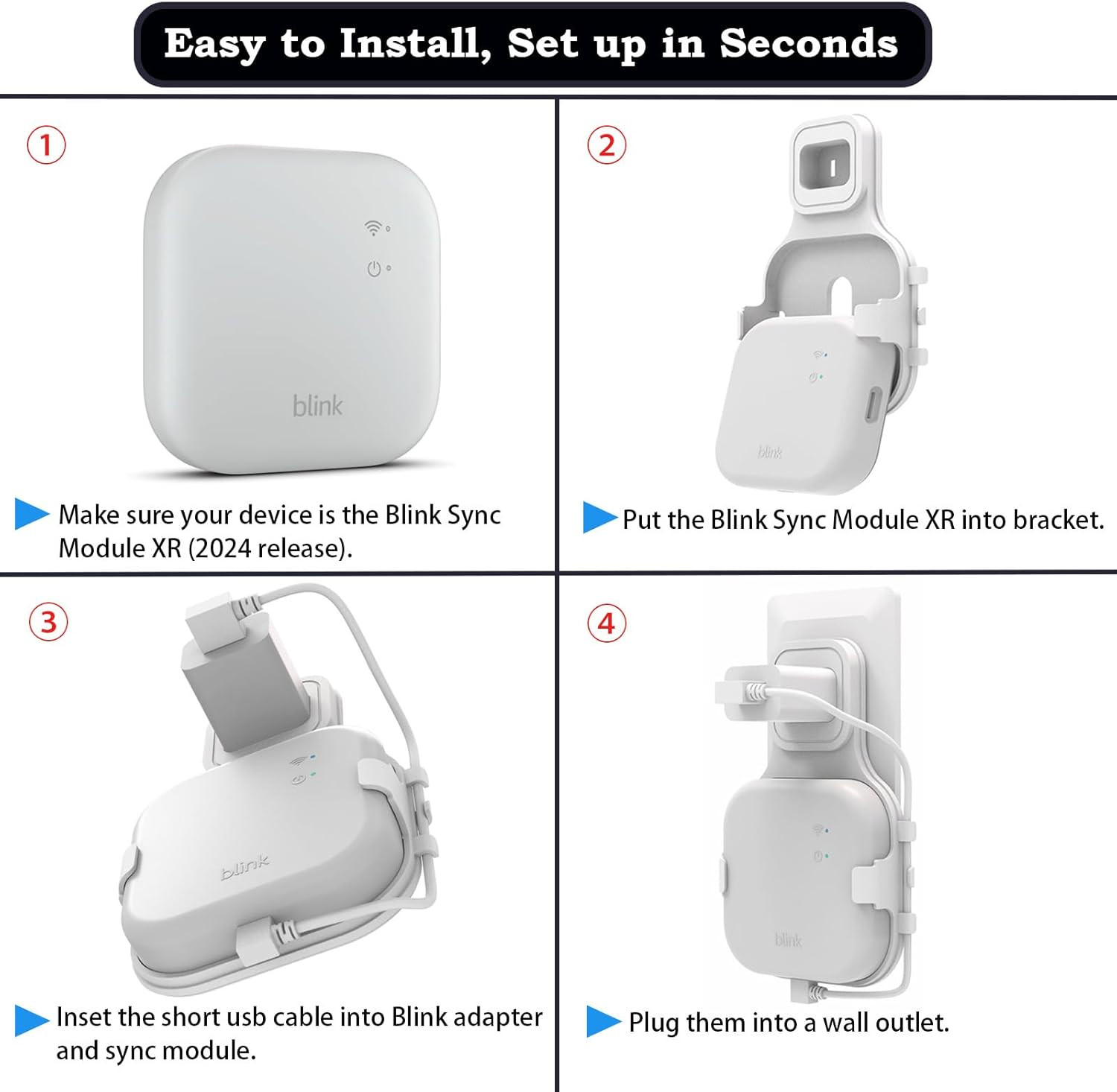 Easy to Install, Set up in Seconds

1

blink

Make sure your device is the Blink Sync Module XR (2024 release).

2

blink

Put the Blink Sync Module XR into bracket.

3

blink

Inset the short usb cable into Blink adapter and sync module.

4

blink

Plug them into a wall outlet.