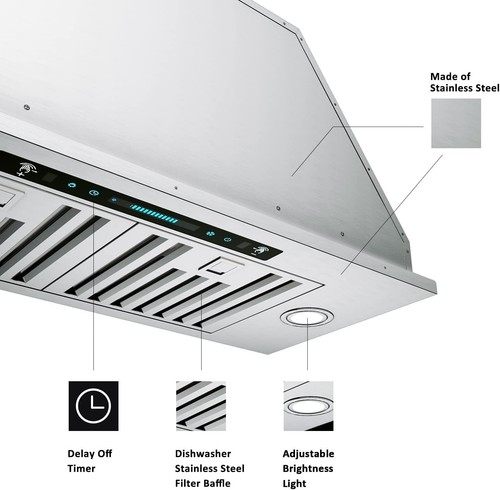 Made of Stainless Steel

Delay Off Timer

Dishwasher Stainless Steel Filter Baffle

Adjustable Brightness Light